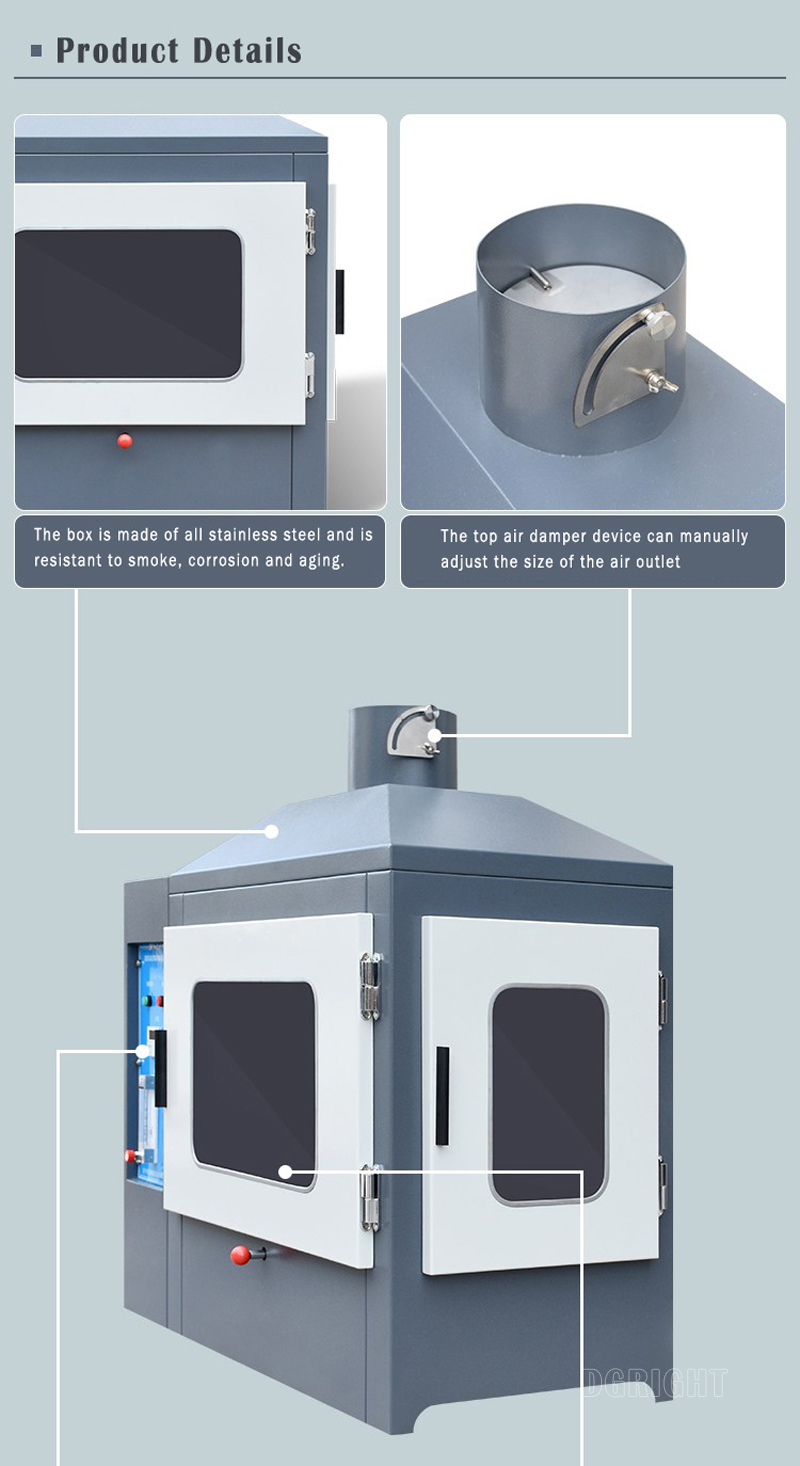 Product Details

The box is made of all stainless steel and is resistant to smoke, corrosion and aging.

The top air damper device can manually adjust the size of the air outlet

DGRIGHT