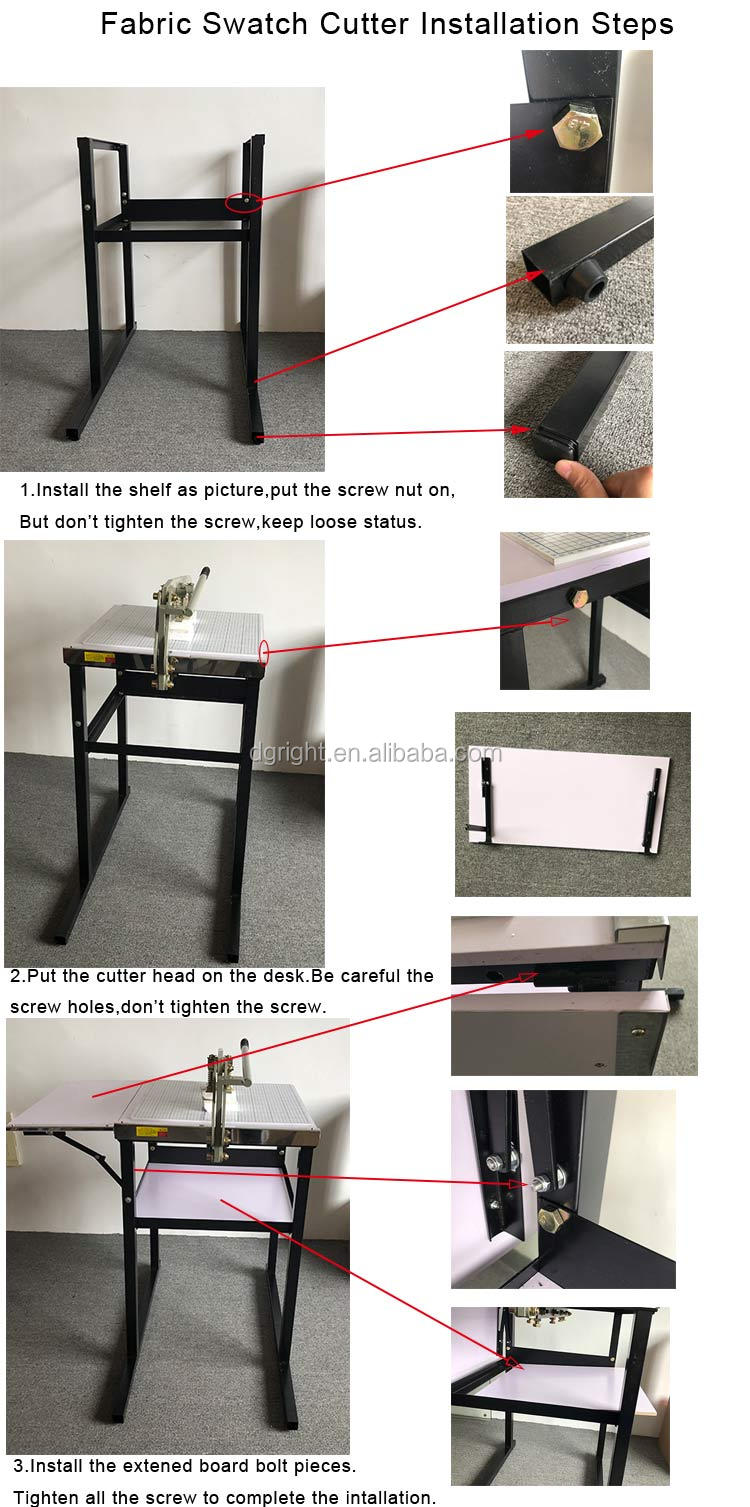 Fabric Swatch Cutter Installation Steps

1.Install the shelf as picture,put the screw nut on, But don't tighten the screw,keep loose status.

dgright.en.alibaba.com

2.Put the cutter head on the desk.Be careful the screw holes,don't tighten the screw.

3.Install the extened board bolt pieces. Tighten all the screw to complete the intallation.