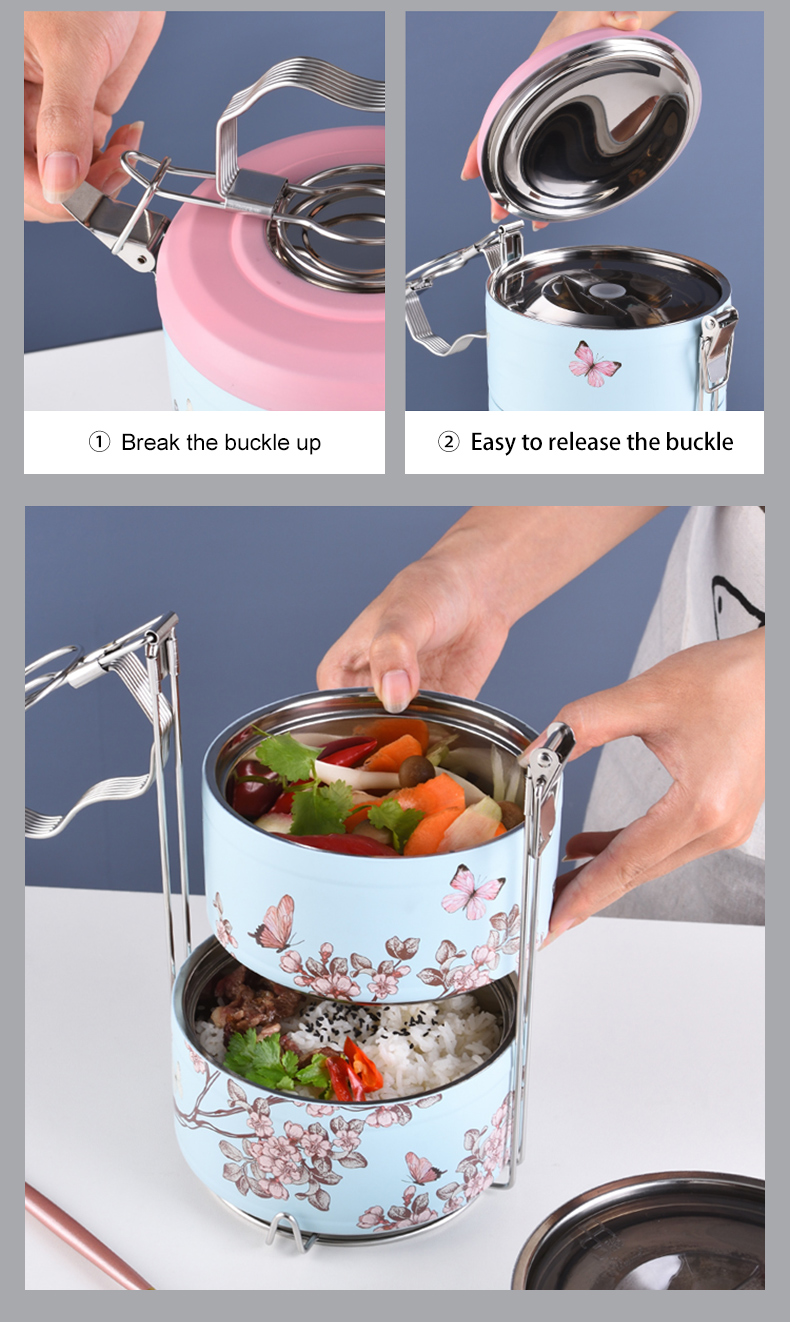 ① Break the buckle up

② Easy to release the buckle