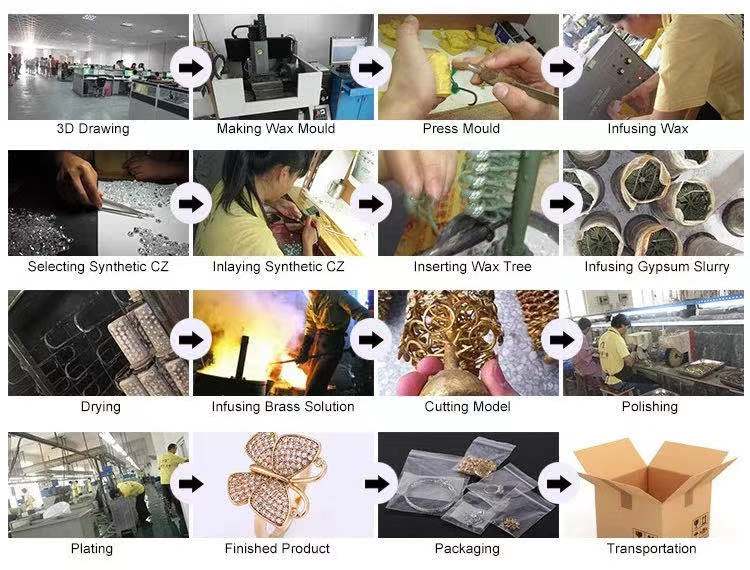 3D Drawing

Making Wax Mould

Press Mould

Infusing Wax

Selecting Synthetic CZ

Inlaying Synthetic CZ

Inserting Wax Tree

Infusing Gypsum Slurry

Drying

Infusing Brass Solution

Cutting Model

Polishing

Plating

Finished Product

Packaging

Transportation