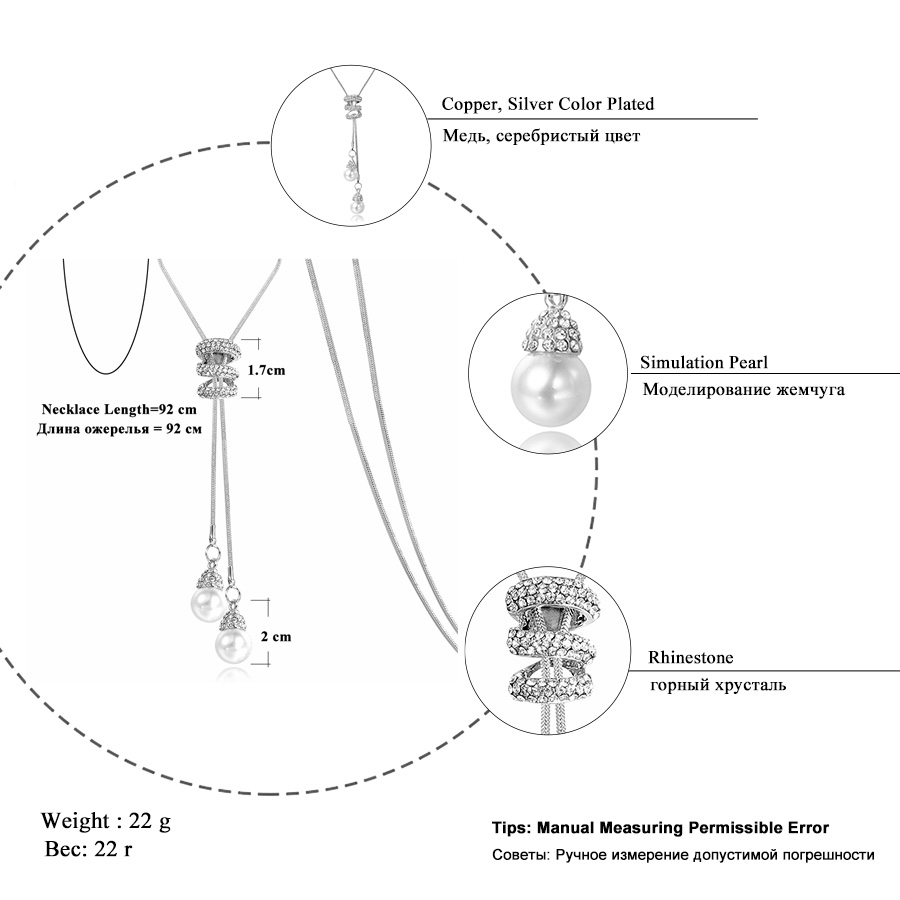 Copper, Silver Color Plated
Медь, серебристый цвет

1.7cm

Necklace Length=92 cm
Длина ожерелья = 92 см

Simulation Pearl
Моделирование жемчуга

2 cm

Rhinestone
горный хрусталь

Weight : 22 g
Вес: 22 г

Tips: Manual Measuring Permissible Error
Советы: Ручное измерение допустимой погрешности