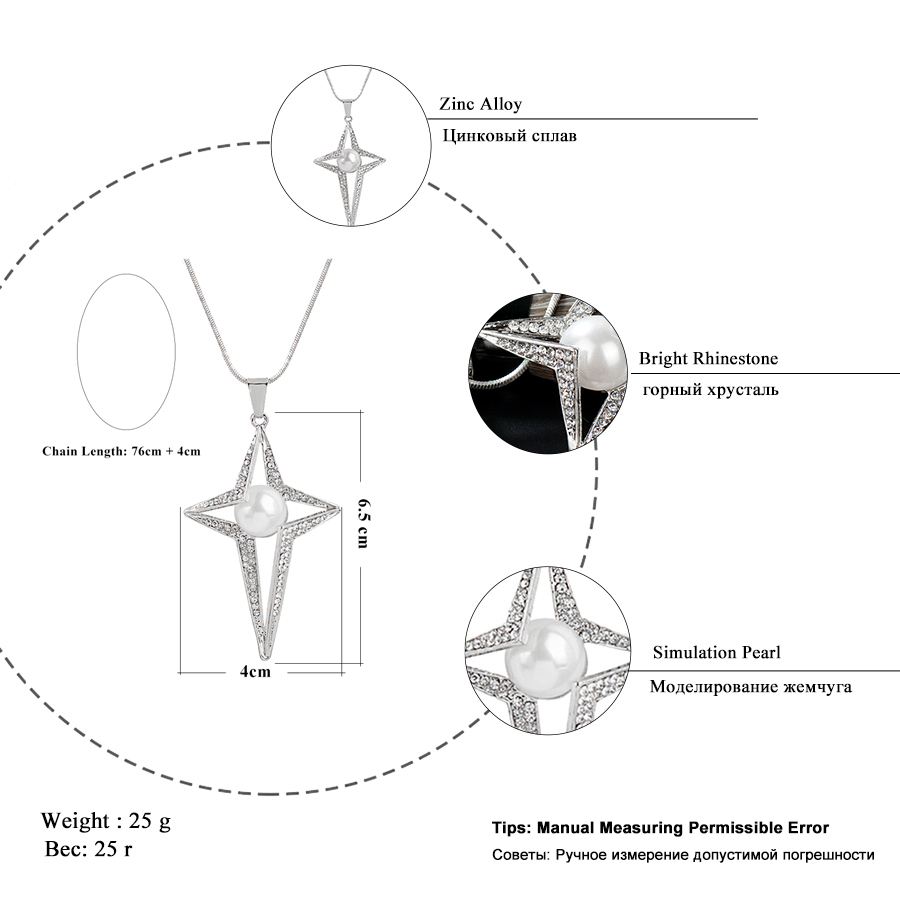 Zinc Alloy

Цинковый сплав

Chain Length: 76cm + 4cm

6.5 cm

4cm

Bright Rhinestone

горный хрусталь

Simulation Pearl

Моделирование жемчуга

Weight : 25 g

Вес: 25 г

Tips: Manual Measuring Permissible Error

Советы: Ручное измерение допустимой погрешности