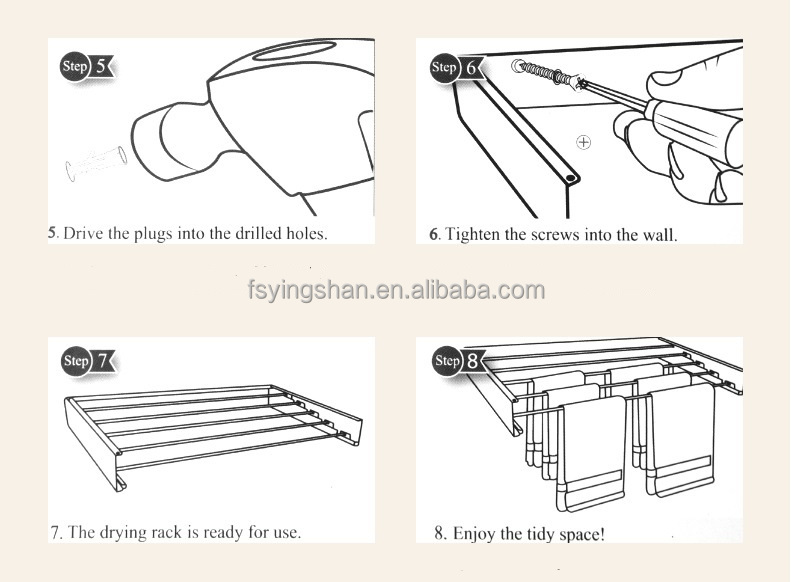 Step 5

5. Drive the plugs into the drilled holes.

Step 6

6. Tighten the screws into the wall.

fsyingshan.en.alibaba.com

Step 7

7. The drying rack is ready for use.

Step 8

8. Enjoy the tidy space!