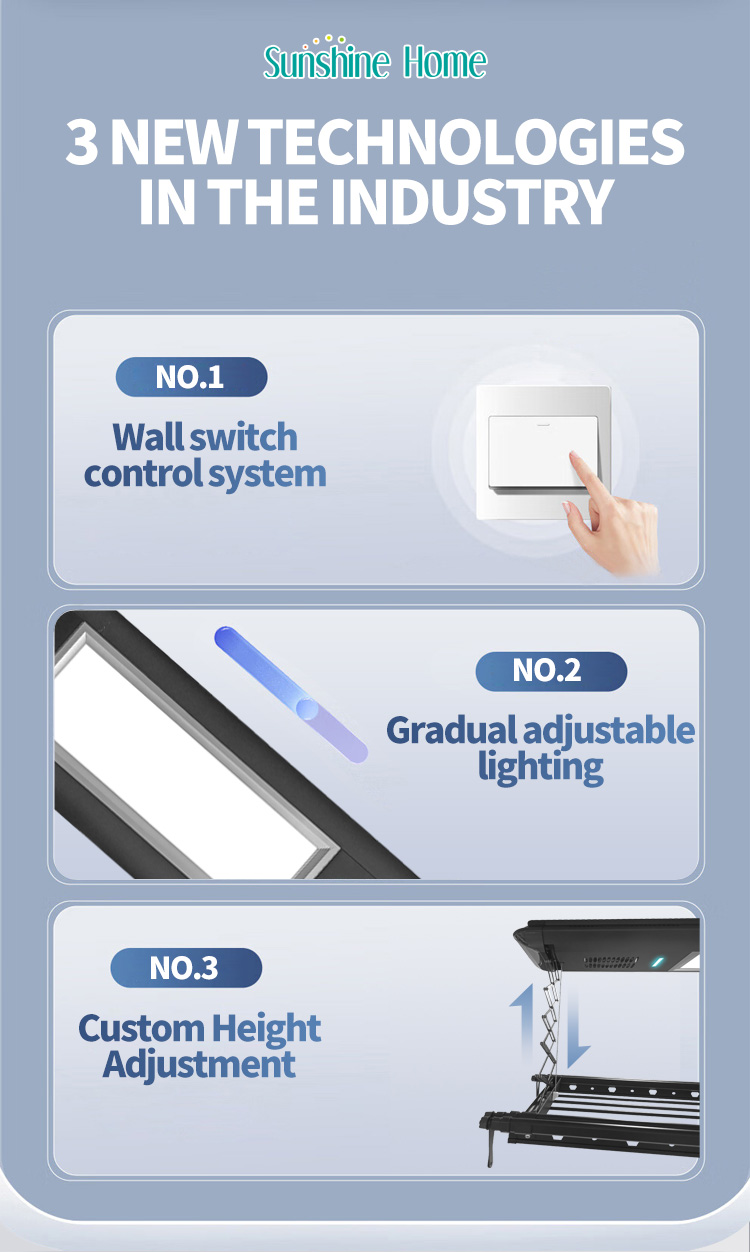 Sunshine Home

3 NEW TECHNOLOGIES IN THE INDUSTRY

NO.1

Wall switch control system

NO.2

Gradual adjustable lighting

NO.3

Custom Height Adjustment