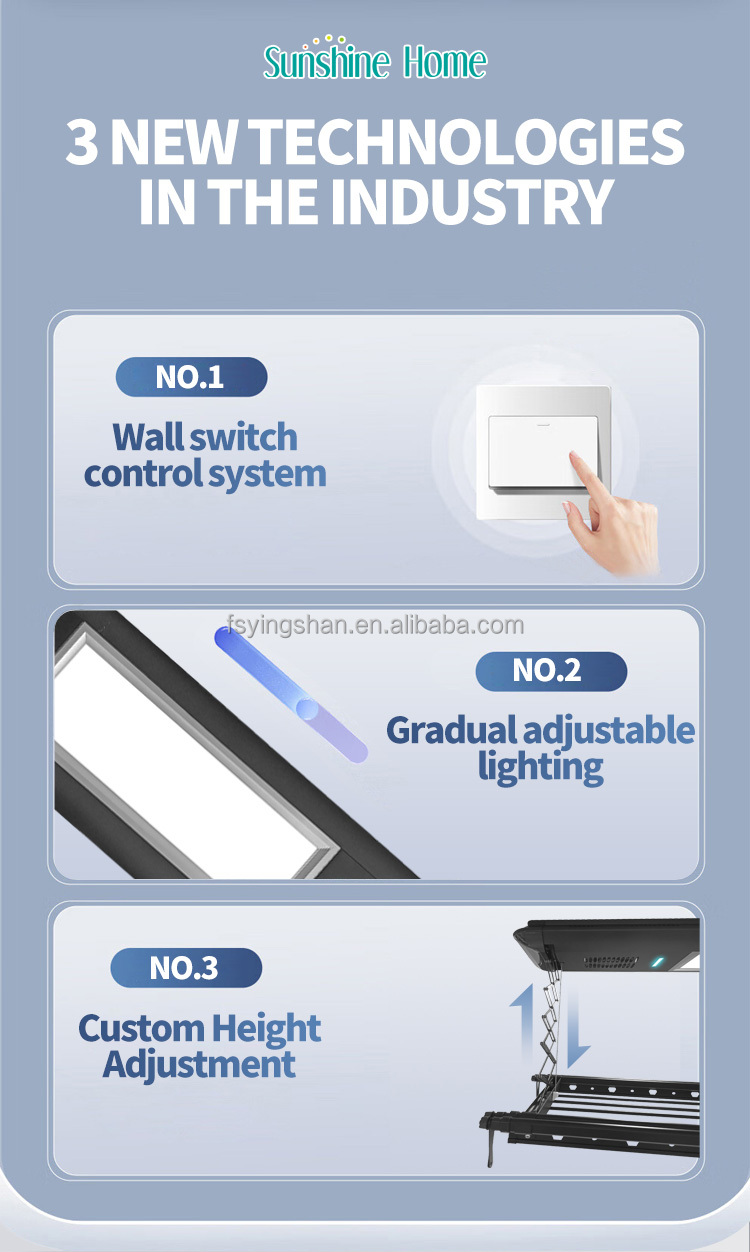 Sunshine Home

3 NEW TECHNOLOGIES IN THE INDUSTRY

NO.1

Wall switch control system

fsyingshan.en.alibaba.com

NO.2

Gradual adjustable lighting

NO.3

Custom Height Adjustment