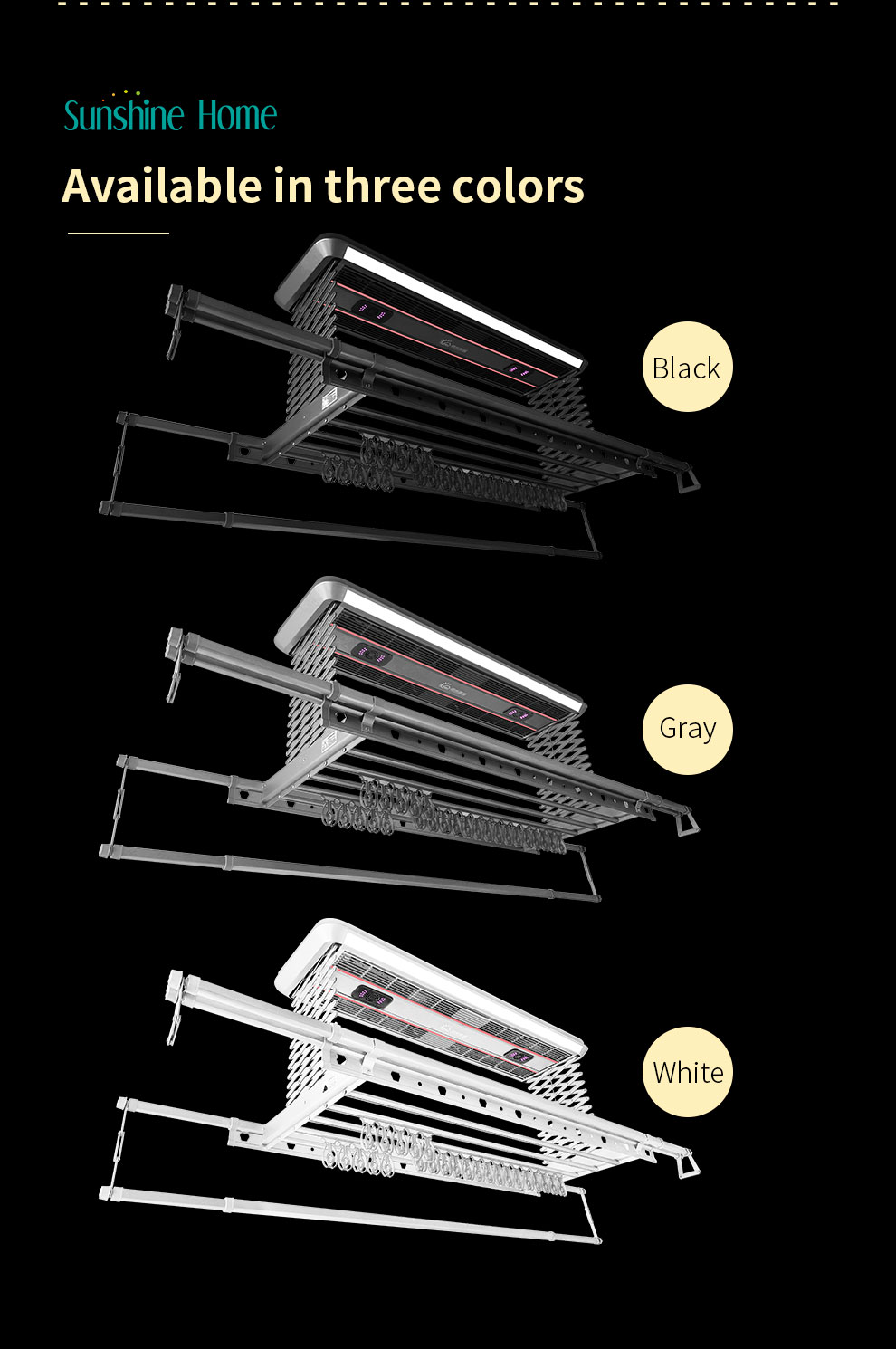 Sunshine Home

Available in three colors

Black

Gray

White