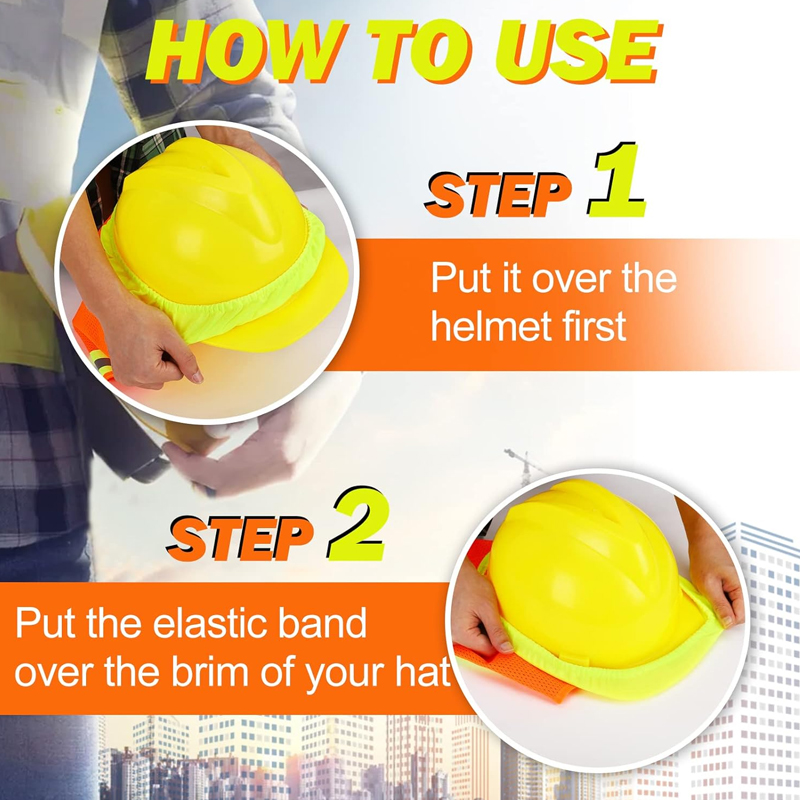 HOW TO USE

STEP 1

Put it over the helmet first

STEP 2

Put the elastic band over the brim of your hat