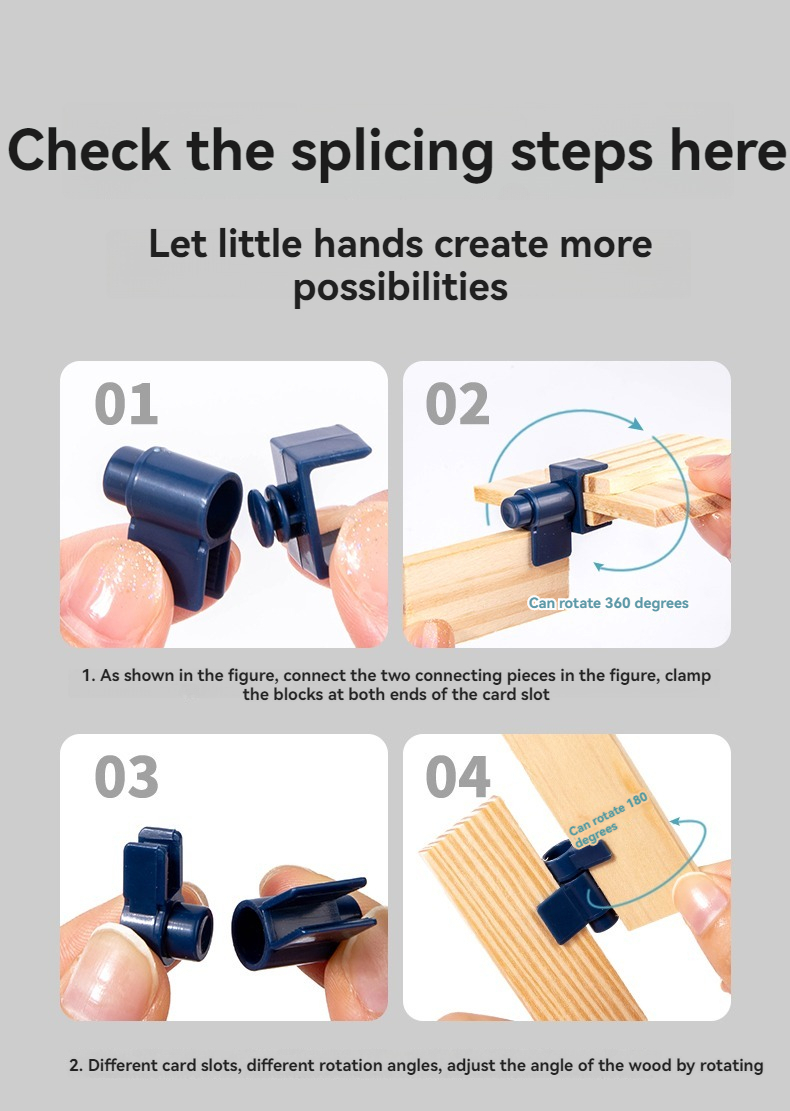 Check the splicing steps here

Let little hands create more possibilities

01

02

Can rotate 360 degrees

1. As shown in the figure, connect the two connecting pieces in the figure, clamp the blocks at both ends of the card slot

03

04

Can rotate 180 degrees

2. Different card slots, different rotation angles, adjust the angle of the wood by rotating