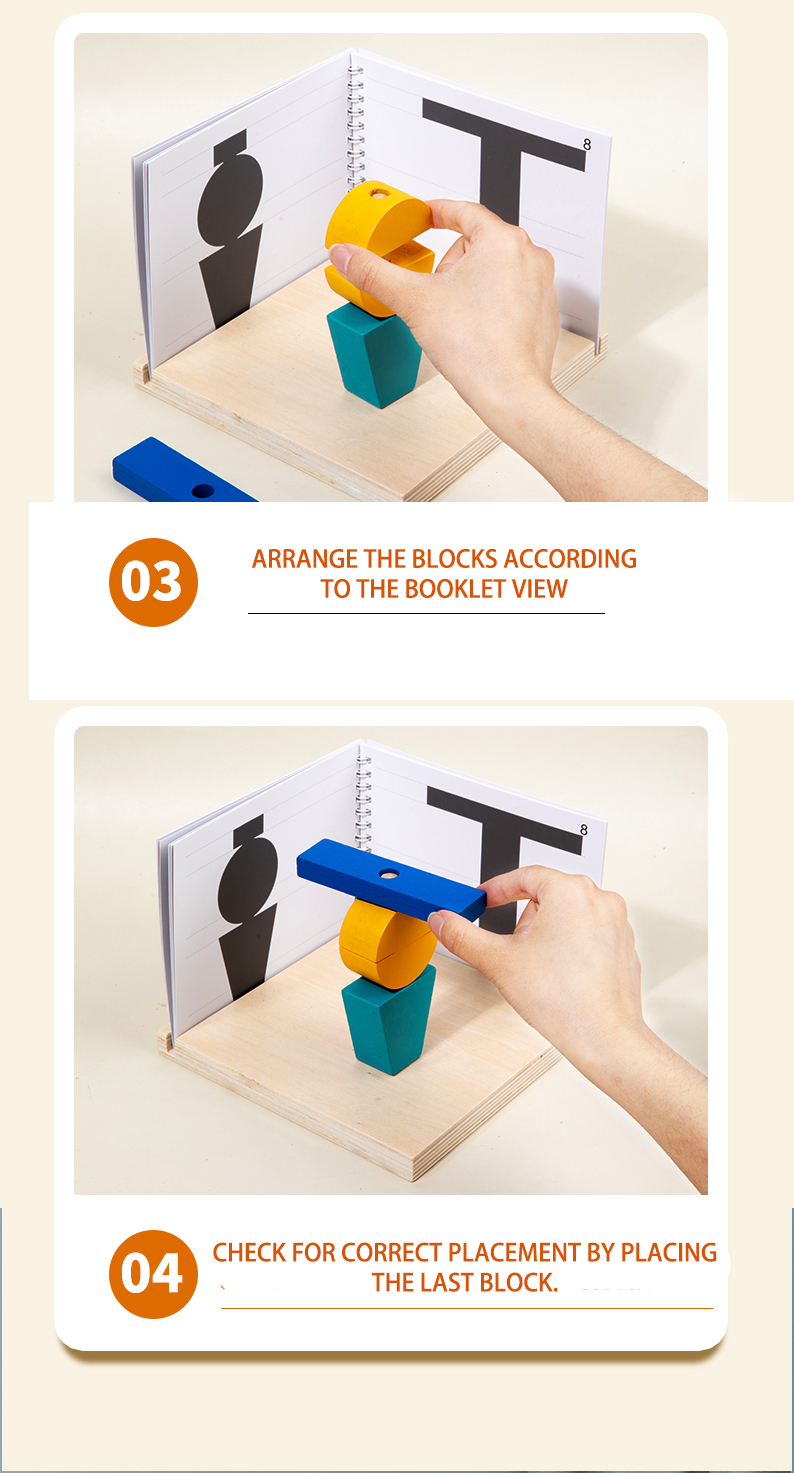 8

03

ARRANGE THE BLOCKS ACCORDING TO THE BOOKLET VIEW

8

04

CHECK FOR CORRECT PLACEMENT BY PLACING THE LAST BLOCK.