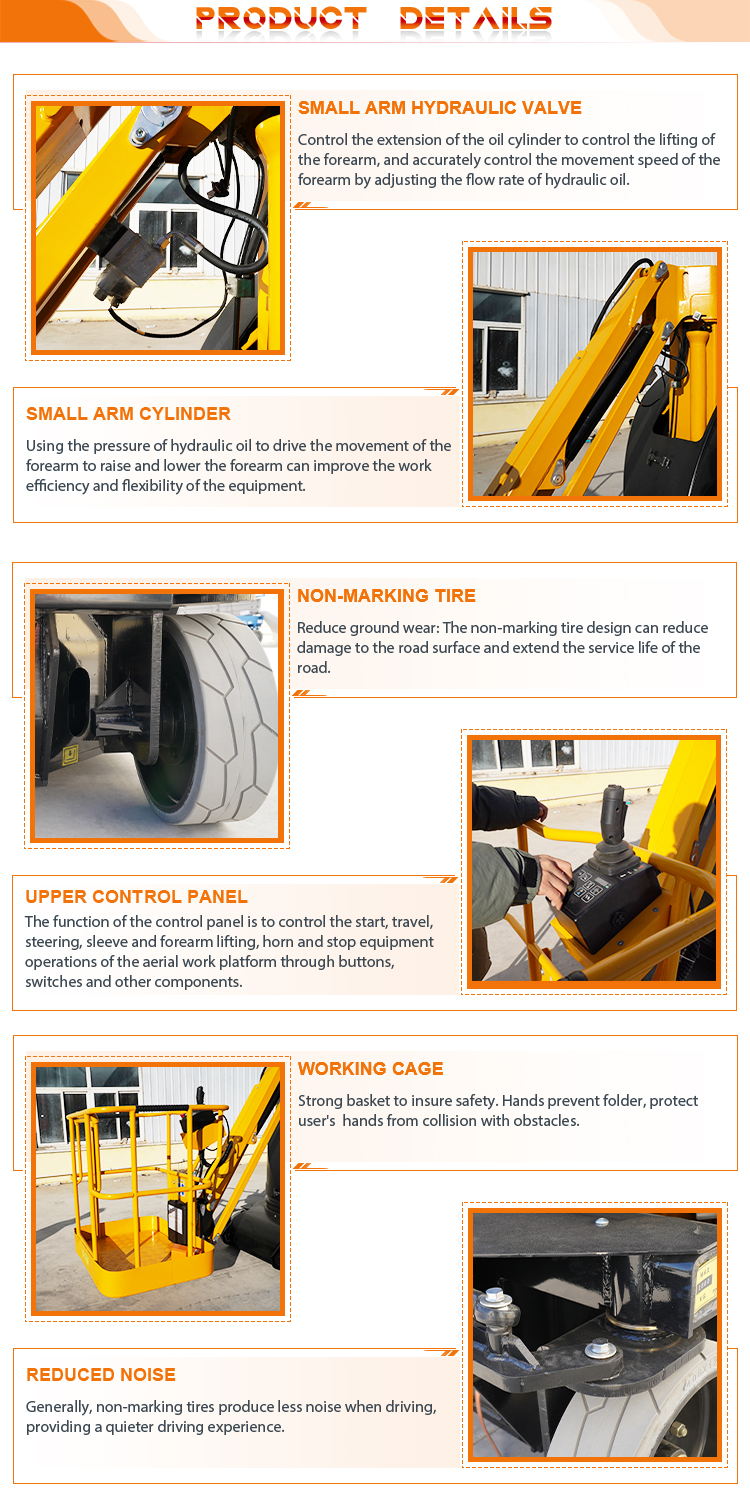 PRODUCT DETAILS

SMALL ARM HYDRAULIC VALVE

Control the extension of the oil cylinder to control the lifting of the forearm, and accurately control the movement speed of the forearm by adjusting the flow rate of hydraulic oil.

SMALL ARM CYLINDER

Using the pressure of hydraulic oil to drive the movement of the forearm to raise and lower the forearm can improve the work efficiency and flexibility of the equipment.

NON-MARKING TIRE

Reduce ground wear: The non-marking tire design can reduce damage to the road surface and extend the service life of the road.

UPPER CONTROL PANEL

The function of the control panel is to control the start, travel, steering, sleeve and forearm lifting, horn and stop equipment operations of the aerial work platform through buttons, switches and other components.

WORKING CAGE

Strong basket to insure safety. Hands prevent folder, protect user's hands from collision with obstacles.

REDUCED NOISE

Generally, non-marking tires produce less noise when driving, providing a quieter driving experience.