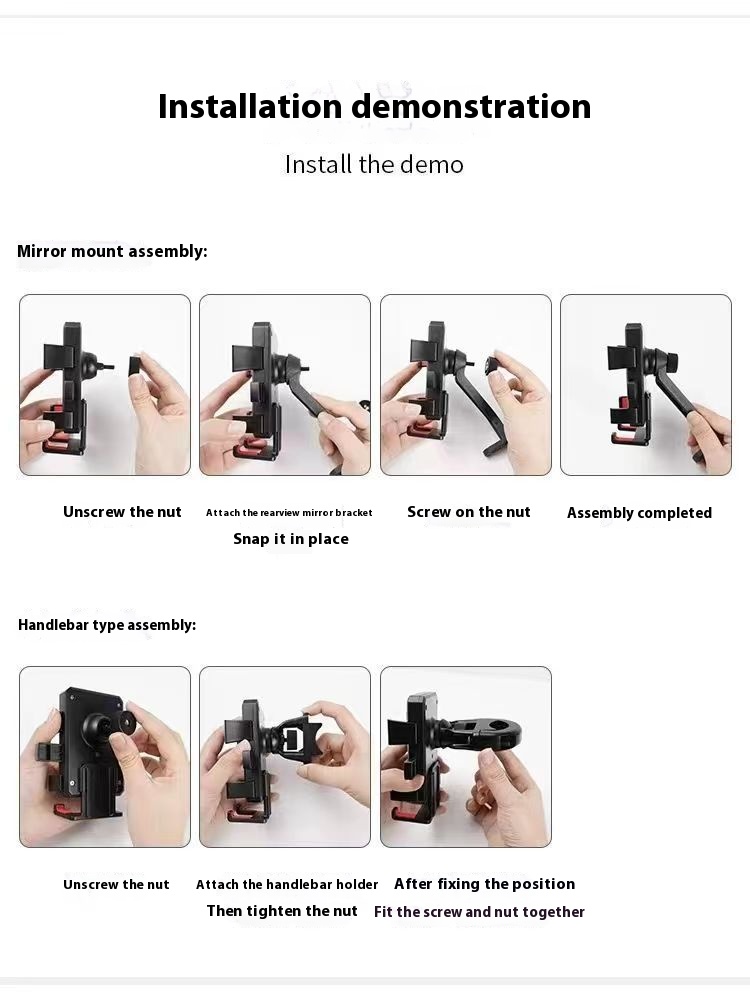 Installation demonstration

Install the demo

Mirror mount assembly:

Unscrew the nut

Attach the rearview mirror bracket
Snap it in place

Screw on the nut

Assembly completed

Handlebar type assembly:

Unscrew the nut

Attach the handlebar holder
Then tighten the nut

After fixing the position
Fit the screw and nut together