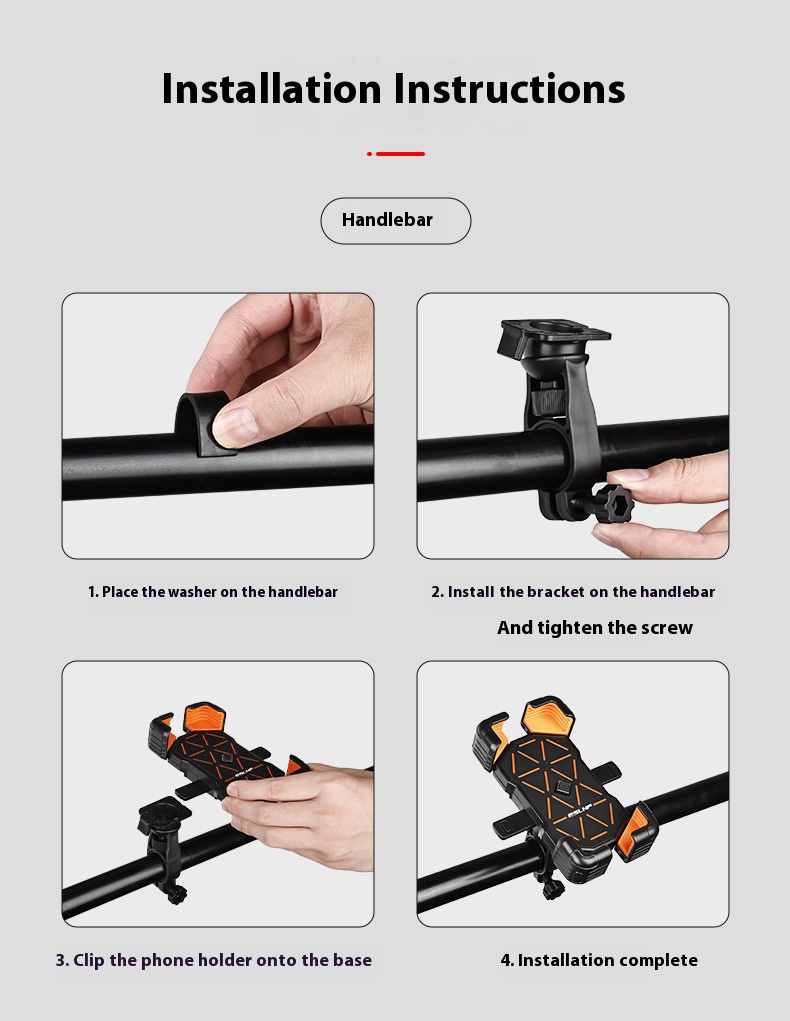 Installation Instructions

Handlebar

1. Place the washer on the handlebar

2. Install the bracket on the handlebar
And tighten the screw

3. Clip the phone holder onto the base

4. Installation complete