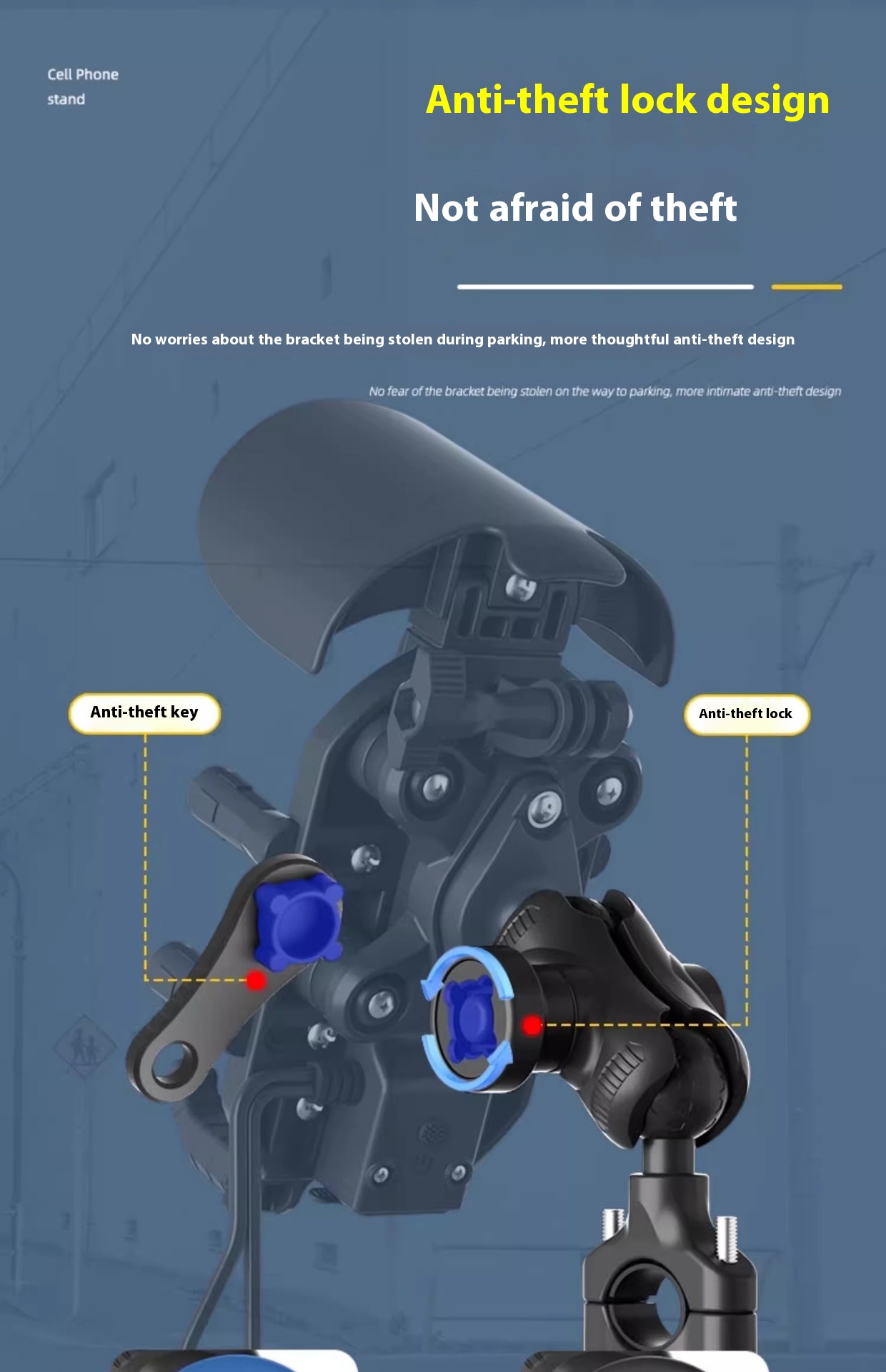 Cell Phone stand

Anti-theft lock design

Not afraid of theft

No worries about the bracket being stolen during parking, more thoughtful anti-theft design

No fear of the bracket being stolen on the way to parking, more intimate anti-theft design

Anti-theft key

Anti-theft lock