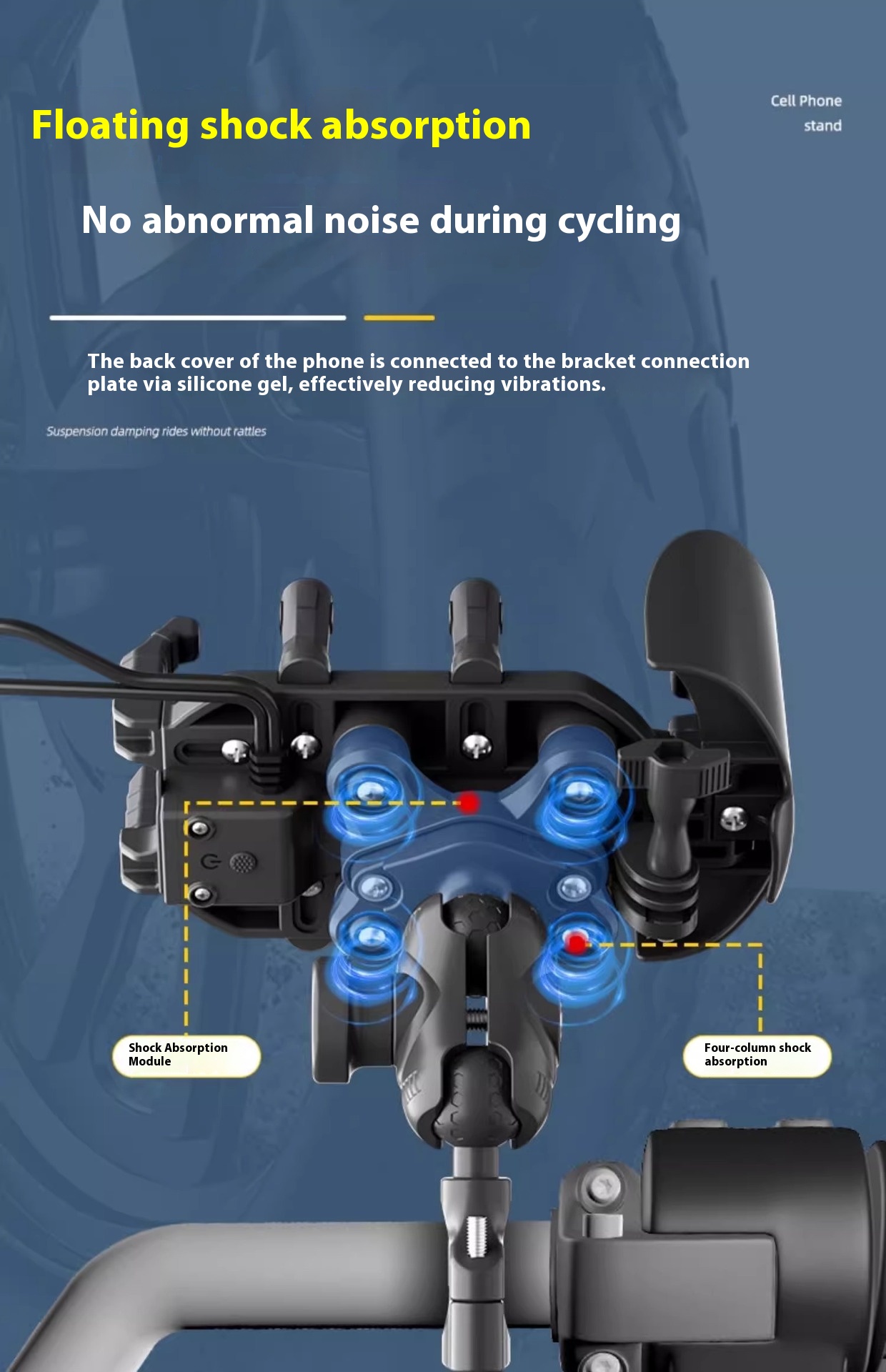 Floating shock absorption

Cell Phone stand

No abnormal noise during cycling

The back cover of the phone is connected to the bracket connection plate via silicone gel, effectively reducing vibrations.

Suspension damping rides without rattles

Shock Absorption Module

Four-column shock absorption