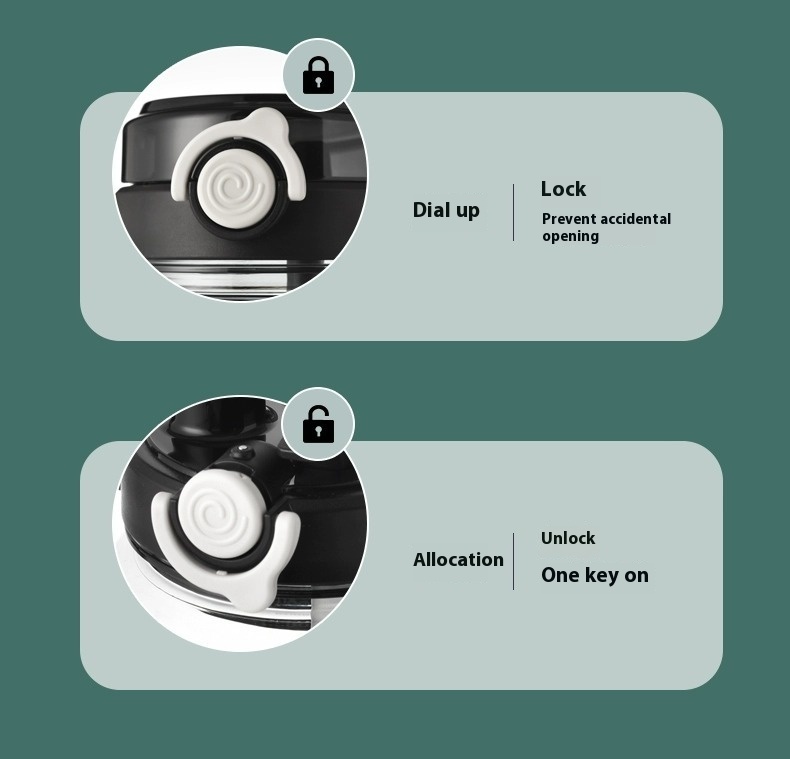 Dial up

Lock

Prevent accidental opening

Allocation

Unlock

One key on