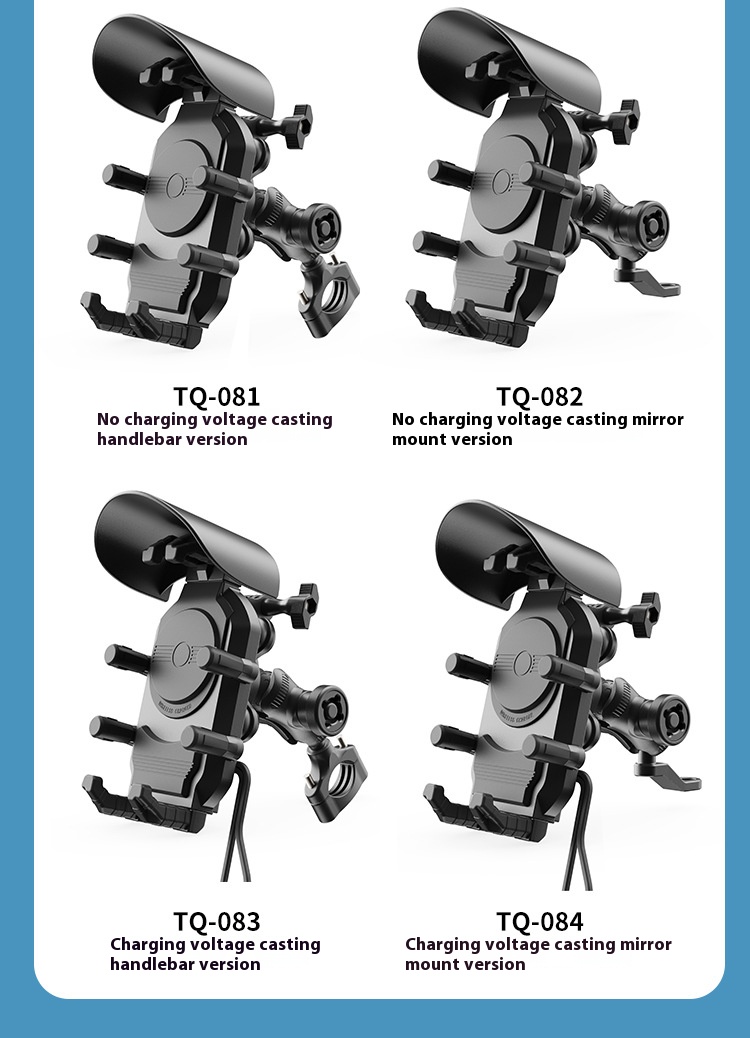 TQ-081
No charging voltage casting handlebar version

TQ-082
No charging voltage casting mirror mount version

TQ-083
Charging voltage casting handlebar version

TQ-084
Charging voltage casting mirror mount version