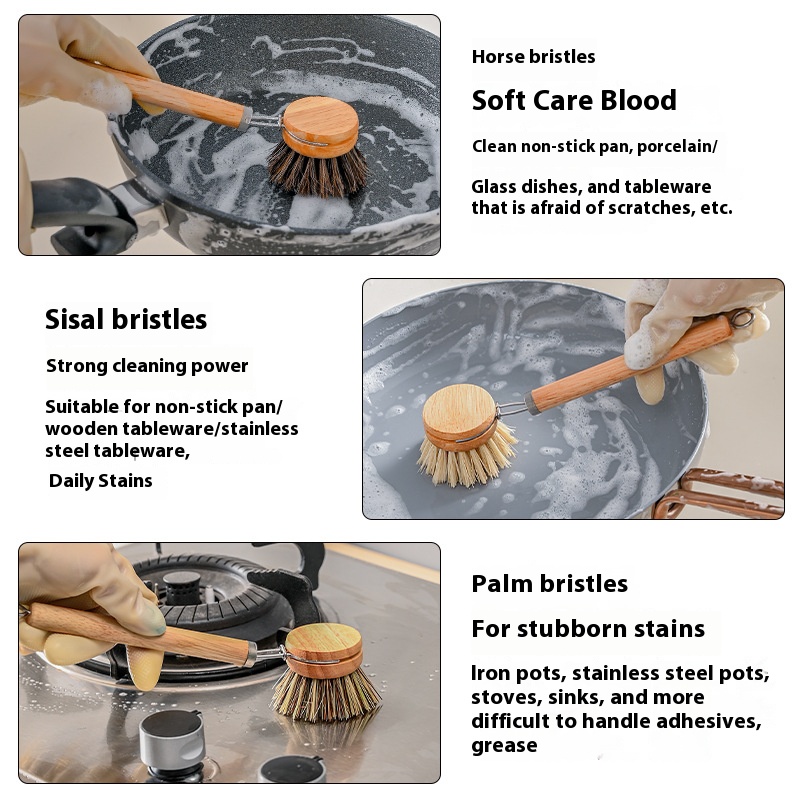 Horse bristles

Soft Care Blood

Clean non-stick pan, porcelain/

Glass dishes, and tableware that is afraid of scratches, etc.

Sisal bristles

Strong cleaning power

Suitable for non-stick pan/ wooden tableware/stainless steel tableware,

Daily Stains

Palm bristles

For stubborn stains

Iron pots, stainless steel pots, stoves, sinks, and more difficult to handle adhesives, grease