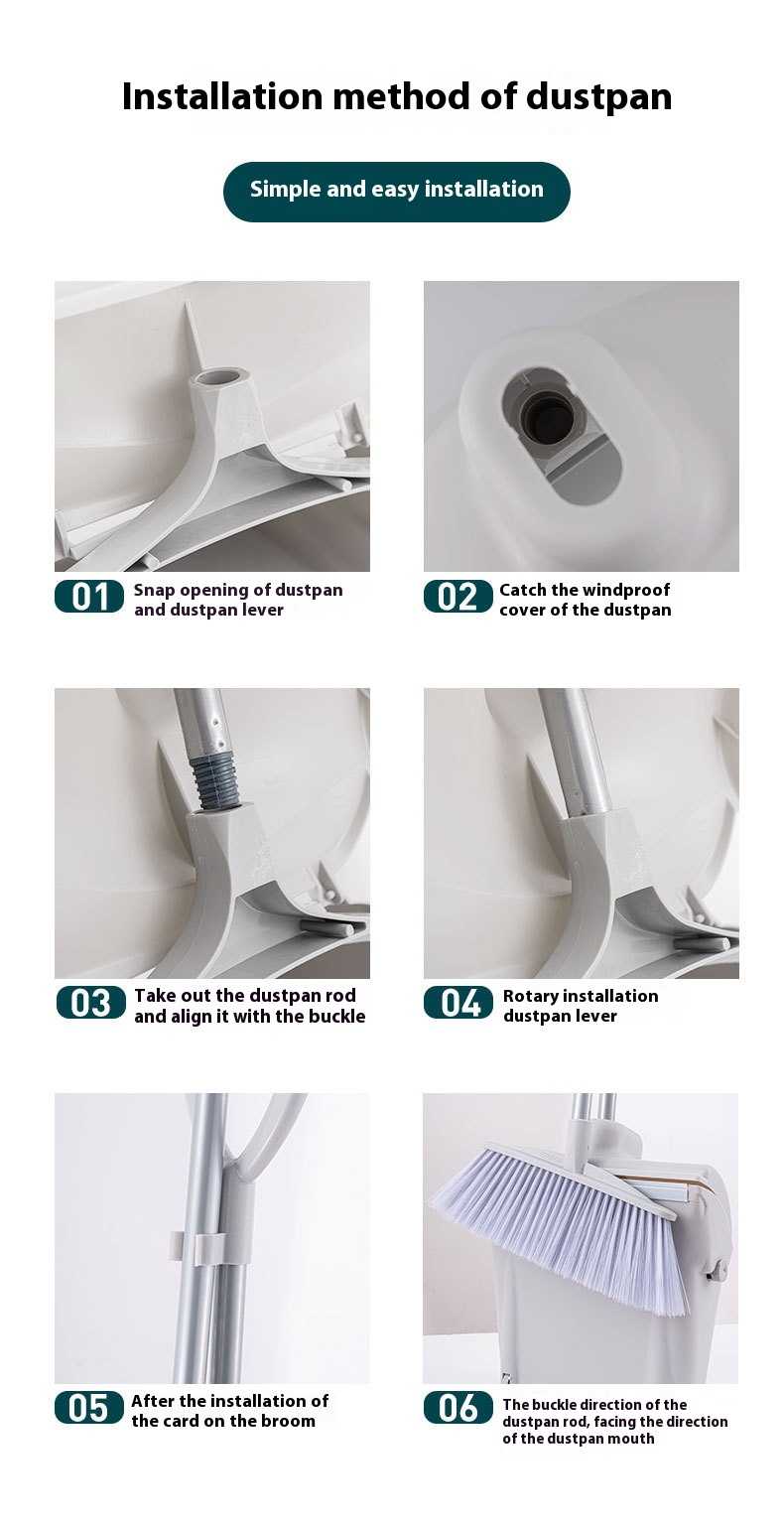 Installation method of dustpan

Simple and easy installation

01 Snap opening of dustpan and dustpan lever

02 Catch the windproof cover of the dustpan

03 Take out the dustpan rod and align it with the buckle

04 Rotary installation dustpan lever

05 After the installation of the card on the broom

06 The buckle direction of the dustpan rod, facing the direction of the dustpan mouth