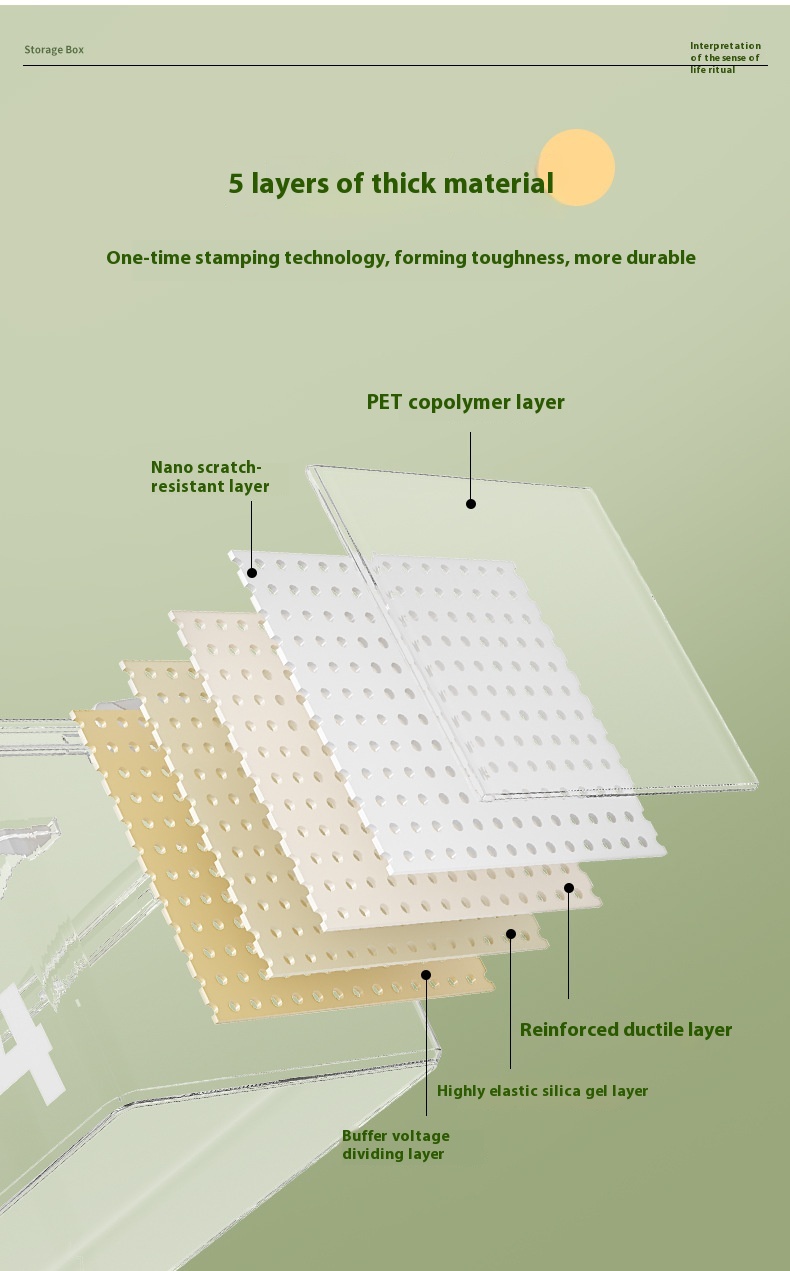 Storage Box

Interpretation of the sense of life ritual

5 layers of thick material

One-time stamping technology, forming toughness, more durable

PET copolymer layer

Nano scratch-resistant layer

Reinforced ductile layer

Highly elastic silica gel layer

Buffer voltage dividing layer