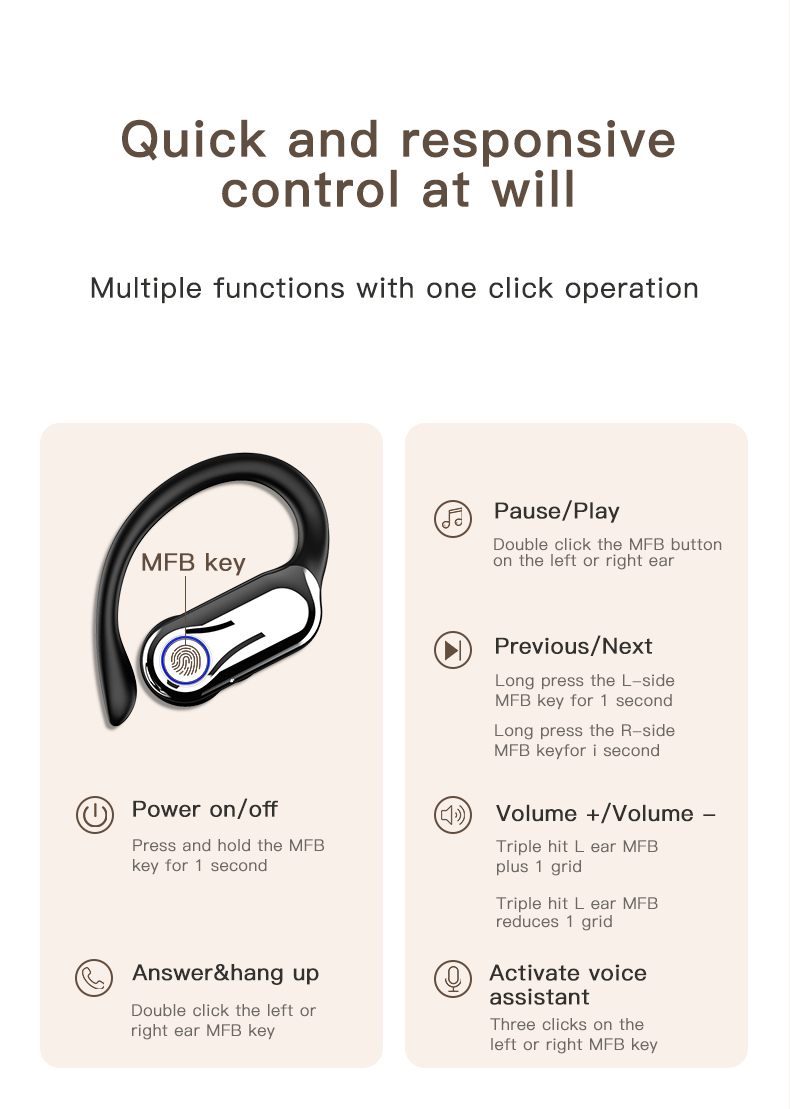 Quick and responsive control at will

Multiple functions with one click operation

MFB key

Power on/off

Press and hold the MFB key for 1 second

Answer&hang up

Double click the left or right ear MFB key

Pause/Play

Double click the MFB button on the left or right ear

Previous/Next

Long press the L–side MFB key for 1 second

Long press the R–side MFB keyfor i second

Volume +/Volume –

Triple hit L ear MFB plus 1 grid

Triple hit L ear MFB reduces 1 grid

Activate voice assistant

Three clicks on the left or right MFB key