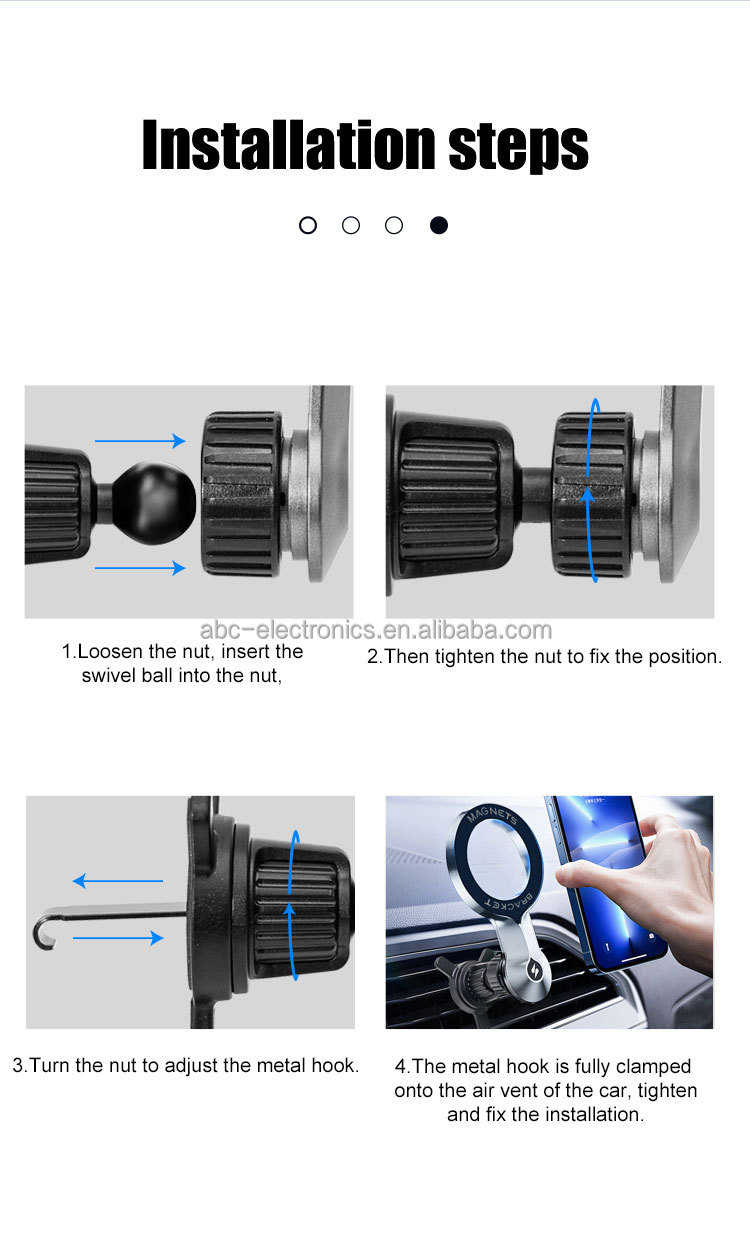 Installation steps

abc-electronics.en.alibaba.com

1.Loosen the nut, insert the swivel ball into the nut,

2.Then tighten the nut to fix the position.

MAGNETS
BRACKET

3.Turn the nut to adjust the metal hook.

4.The metal hook is fully clamped onto the air vent of the car, tighten and fix the installation.