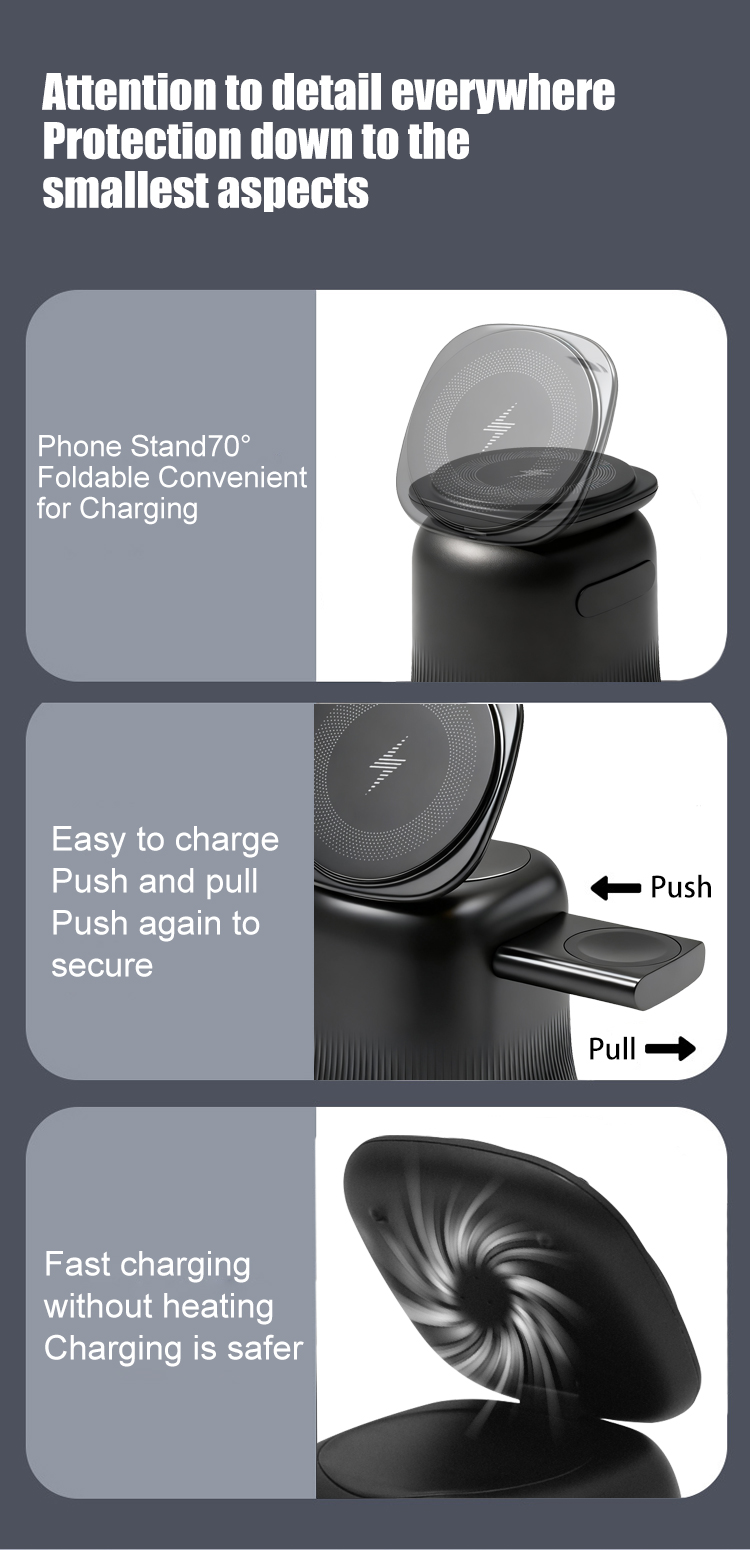 Attention to detail everywhere
Protection down to the smallest aspects

Phone Stand70°
Foldable Convenient
for Charging

Easy to charge
Push and pull
Push again to secure

Push

Pull

Fast charging
without heating
Charging is safer