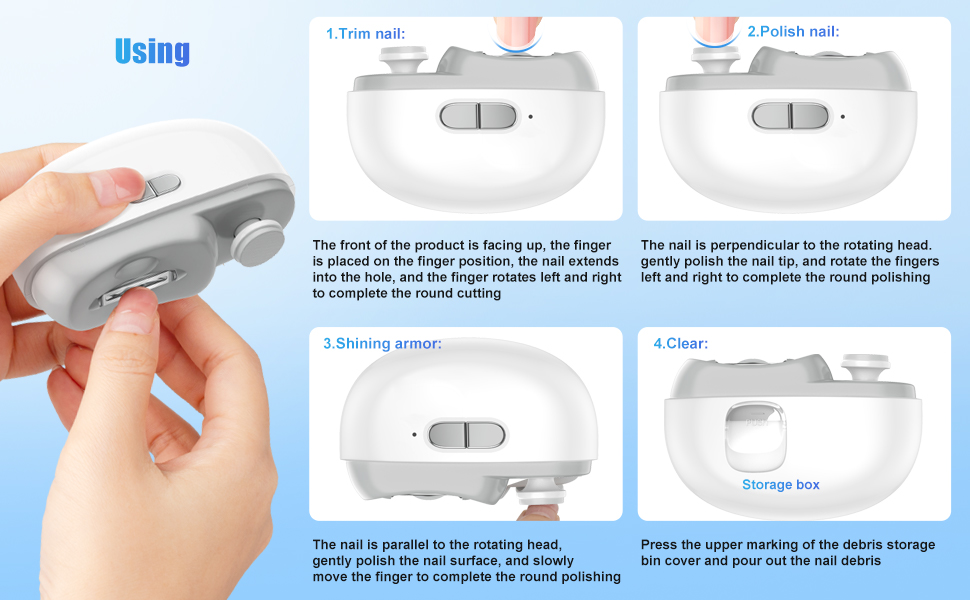 Using

1.Trim nail:

The front of the product is facing up, the finger is placed on the finger position, the nail extends into the hole, and the finger rotates left and right to complete the round cutting

2.Polish nail:

The nail is perpendicular to the rotating head. gently polish the nail tip, and rotate the fingers left and right to complete the round polishing

3.Shining armor:

The nail is parallel to the rotating head, gently polish the nail surface, and slowly move the finger to complete the round polishing

4.Clear:

Storage box

Press the upper marking of the debris storage bin cover and pour out the nail debris