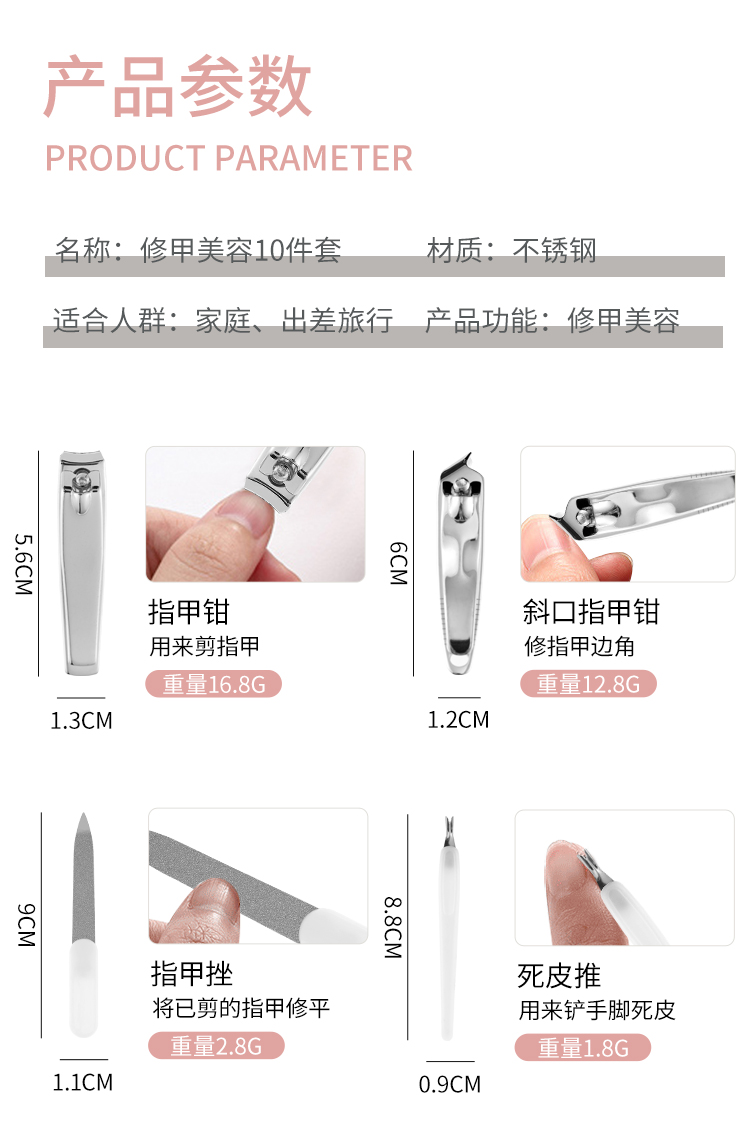 产品参数
PRODUCT PARAMETER

名称：修甲美容10件套　　材质：不锈钢

适合人群：家庭、出差旅行　产品功能：修甲美容

5.6CM
1.3CM
指甲钳
用来剪指甲
重量16.8G

6CM
1.2CM
斜口指甲钳
修指甲边角
重量12.8G

9CM
1.1CM
指甲挫
将已剪的指甲修平
重量2.8G

8.8CM
0.9CM
死皮推
用来铲手脚死皮
重量1.8G