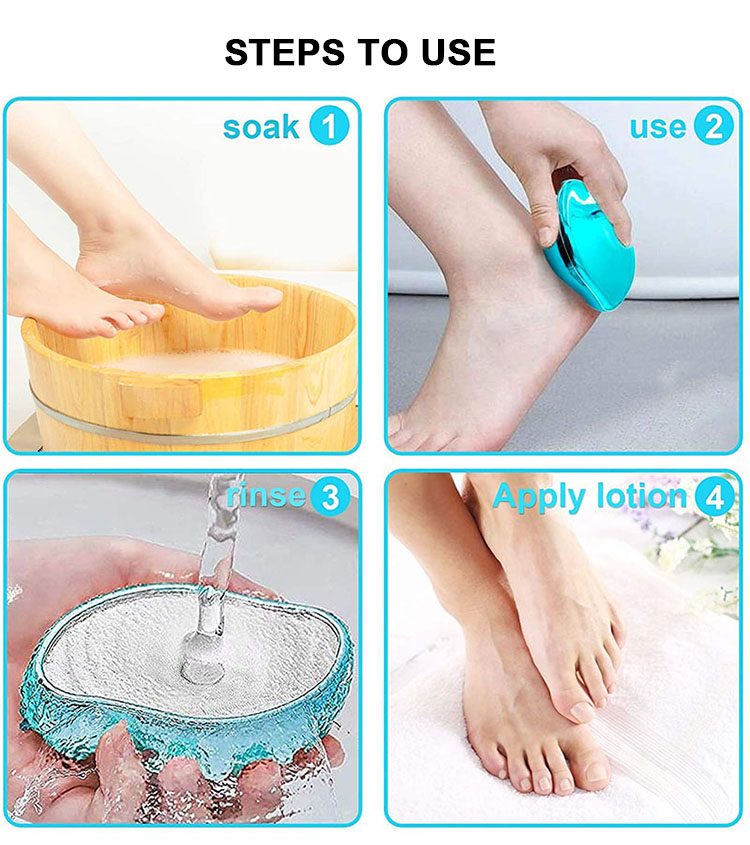 STEPS TO USE

soak 1

use 2

rinse 3

Apply lotion 4