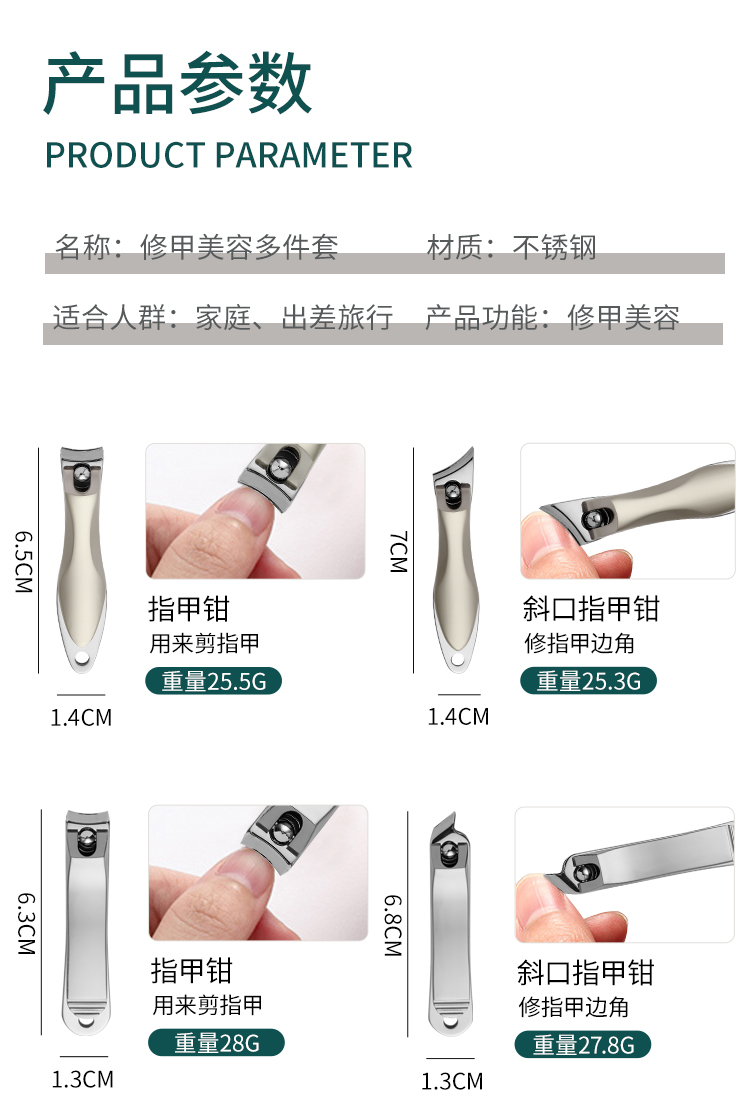 产品参数
PRODUCT PARAMETER

名称：修甲美容多件套 材质：不锈钢

适合人群：家庭、出差旅行 产品功能：修甲美容

6.5CM
1.4CM
指甲钳
用来剪指甲
重量25.5G

7CM
1.4CM
斜口指甲钳
修指甲边角
重量25.3G

6.3CM
1.3CM
指甲钳
用来剪指甲
重量28G

6.8CM
1.3CM
斜口指甲钳
修指甲边角
重量27.8G