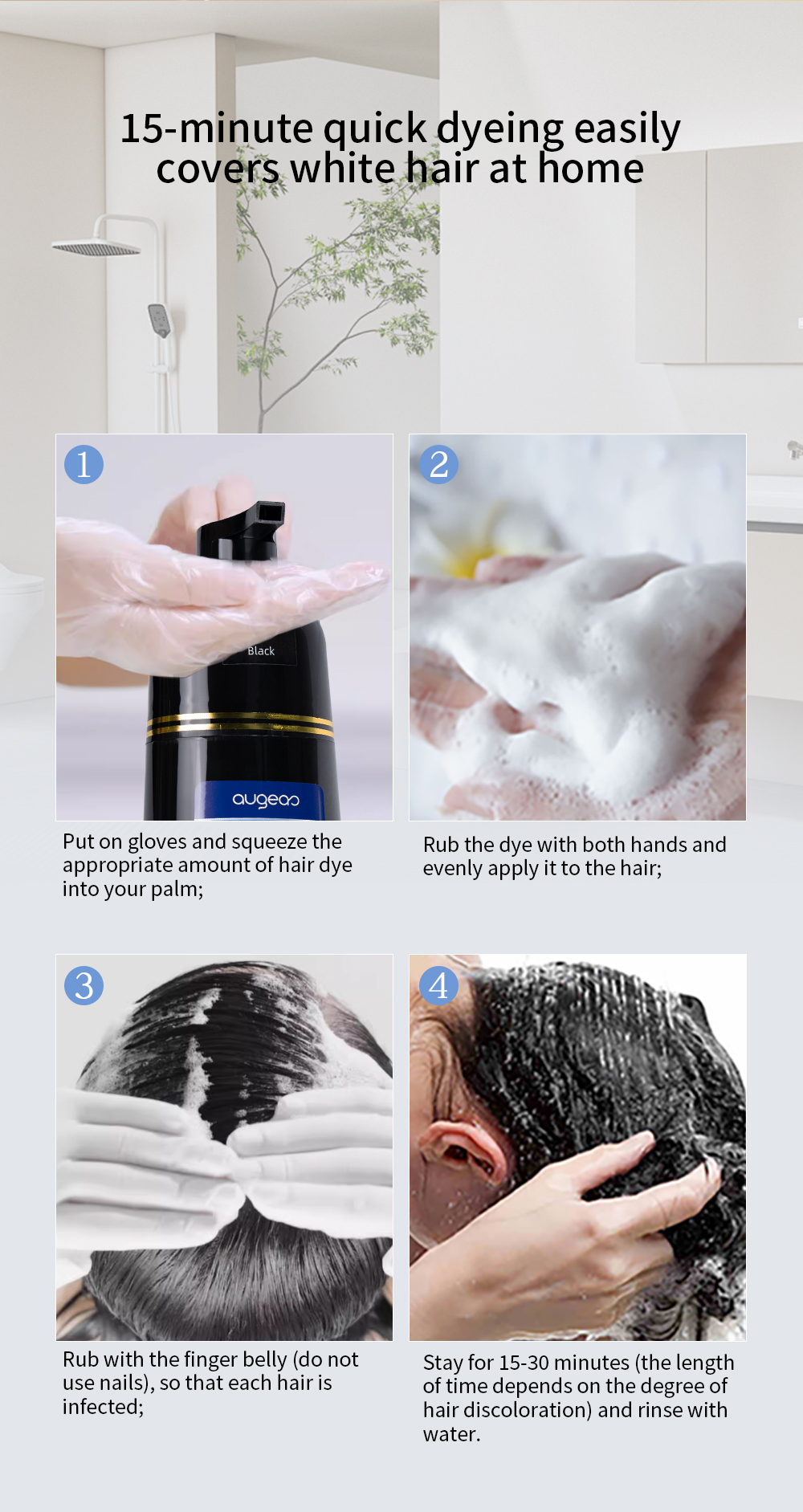 15-minute quick dyeing easily covers white hair at home

1

Black

augeas

Put on gloves and squeeze the appropriate amount of hair dye into your palm;

2

Rub the dye with both hands and evenly apply it to the hair;

3

Rub with the finger belly (do not use nails), so that each hair is infected;

4

Stay for 15-30 minutes (the length of time depends on the degree of hair discoloration) and rinse with water.