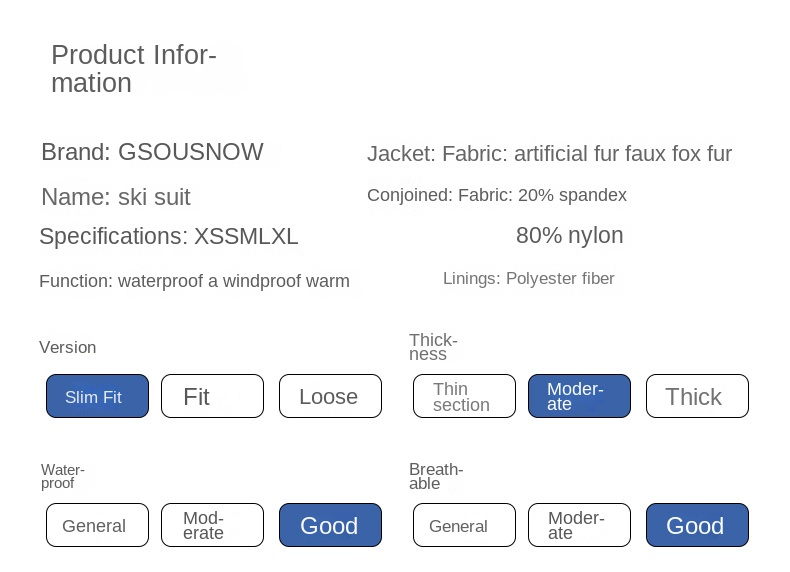 Product Information

Brand: GSOUSNOW

Name: ski suit

Specifications: XSSMLXL

Function: waterproof a windproof warm

Jacket: Fabric: artificial fur faux fox fur

Conjoined: Fabric: 20% spandex

80% nylon

Linings: Polyester fiber

Version

Slim Fit
Fit
Loose

Thickness

Thin section
Moderate
Thick

Waterproof

General
Moderate
Good

Breathable

General
Moderate
Good