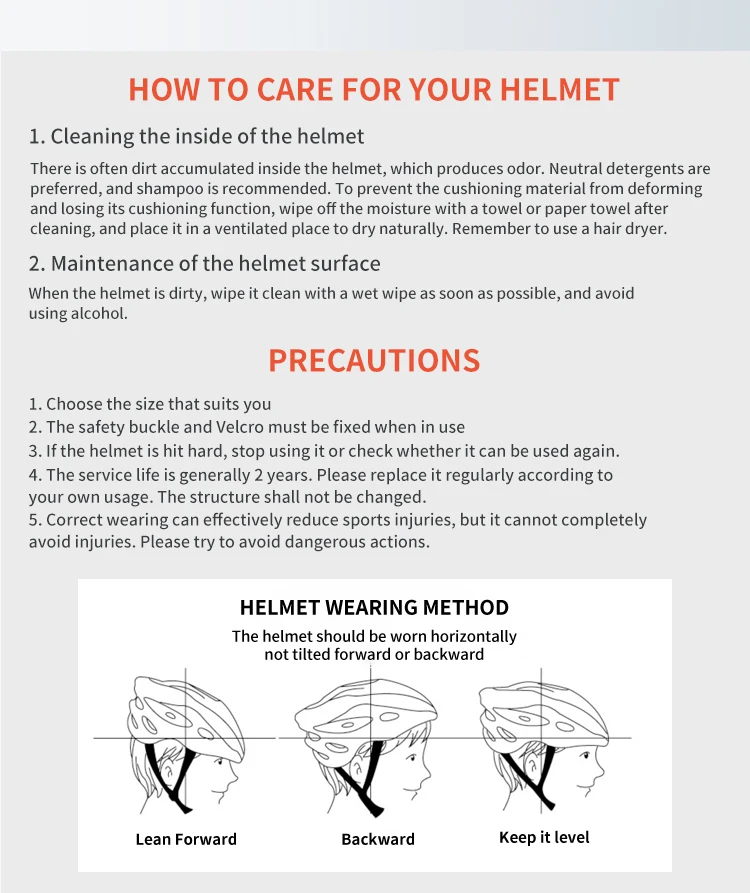 HOW TO CARE FOR YOUR HELMET

1. Cleaning the inside of the helmet

There is often dirt accumulated inside the helmet, which produces odor. Neutral detergents are preferred, and shampoo is recommended. To prevent the cushioning material from deforming and losing its cushioning function, wipe off the moisture with a towel or paper towel after cleaning, and place it in a ventilated place to dry naturally. Remember to use a hair dryer.

2. Maintenance of the helmet surface

When the helmet is dirty, wipe it clean with a wet wipe as soon as possible, and avoid using alcohol.

PRECAUTIONS

1. Choose the size that suits you
2. The safety buckle and Velcro must be fixed when in use
3. If the helmet is hit hard, stop using it or check whether it can be used again.
4. The service life is generally 2 years. Please replace it regularly according to your own usage. The structure shall not be changed.
5. Correct wearing can effectively reduce sports injuries, but it cannot completely avoid injuries. Please try to avoid dangerous actions.

HELMET WEARING METHOD

The helmet should be worn horizontally not tilted forward or backward

Lean Forward

Backward

Keep it level