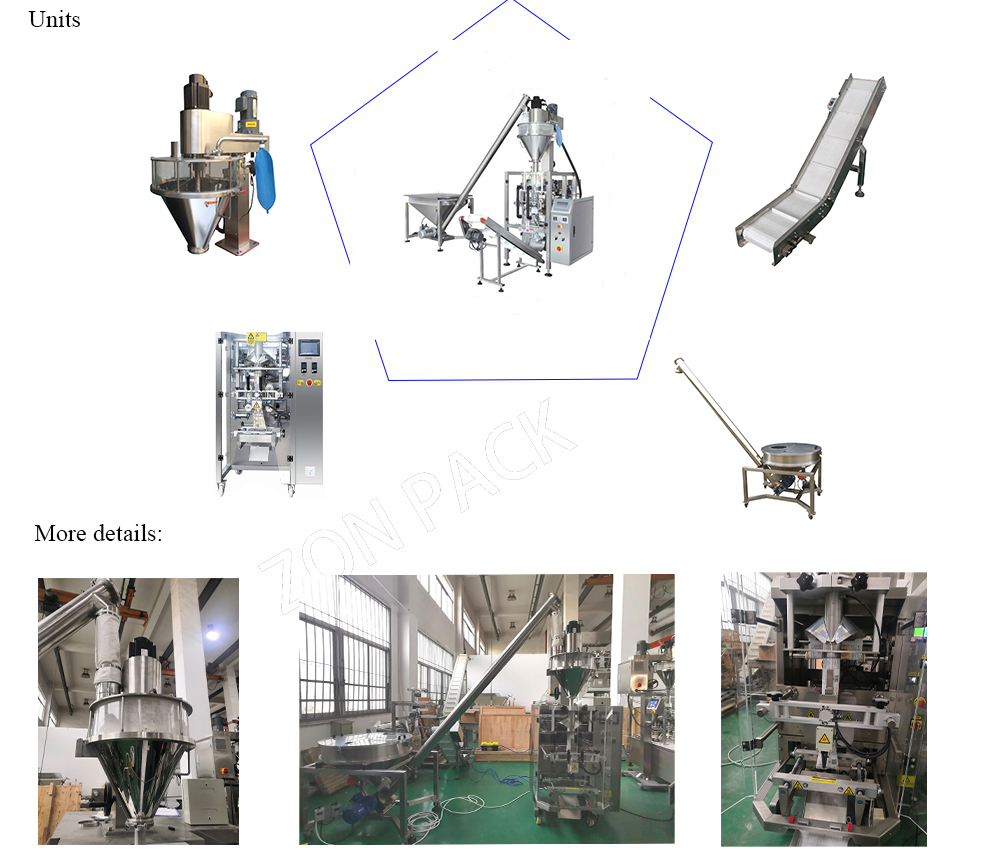 Units

ZON PACK

More details: