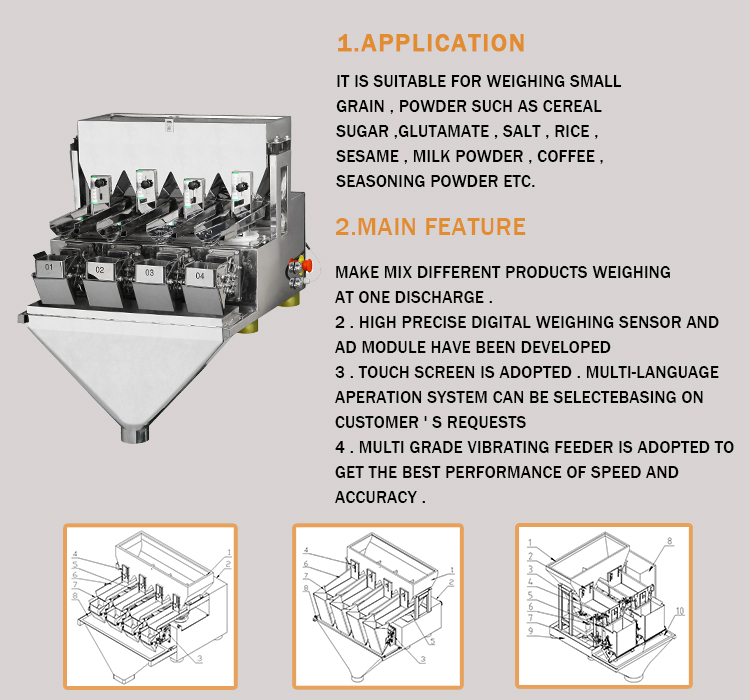 1.APPLICATION

IT IS SUITABLE FOR WEIGHING SMALL GRAIN , POWDER SUCH AS CEREAL SUGAR ,GLUTAMATE , SALT , RICE , SESAME , MILK POWDER , COFFEE , SEASONING POWDER ETC.

2.MAIN FEATURE

MAKE MIX DIFFERENT PRODUCTS WEIGHING AT ONE DISCHARGE .
2 . HIGH PRECISE DIGITAL WEIGHING SENSOR AND AD MODULE HAVE BEEN DEVELOPED
3 . TOUCH SCREEN IS ADOPTED . MULTI-LANGUAGE APERATION SYSTEM CAN BE SELECTEBASING ON CUSTOMER ' S REQUESTS
4 . MULTI GRADE VIBRATING FEEDER IS ADOPTED TO GET THE BEST PERFORMANCE OF SPEED AND ACCURACY .

01 02 03 04

4 5 6 7 8 1 2 3

4 6 7 8 1 2 5 3

1 2 3 4 5 6 7 9 8 10