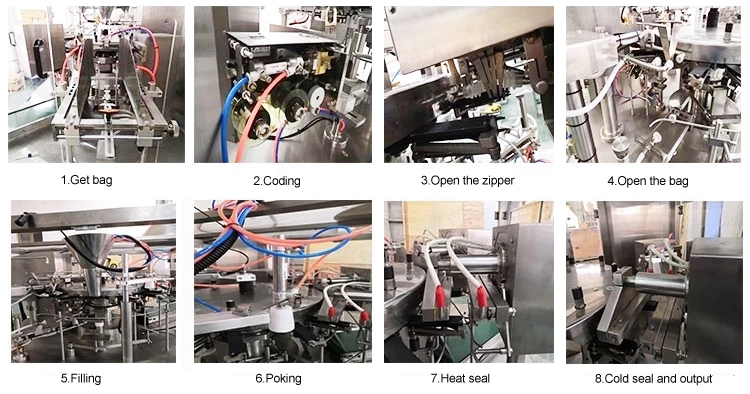 1.Get bag

2.Coding

3.Open the zipper

4.Open the bag

5.Filling

6.Poking

7.Heat seal

8.Cold seal and output