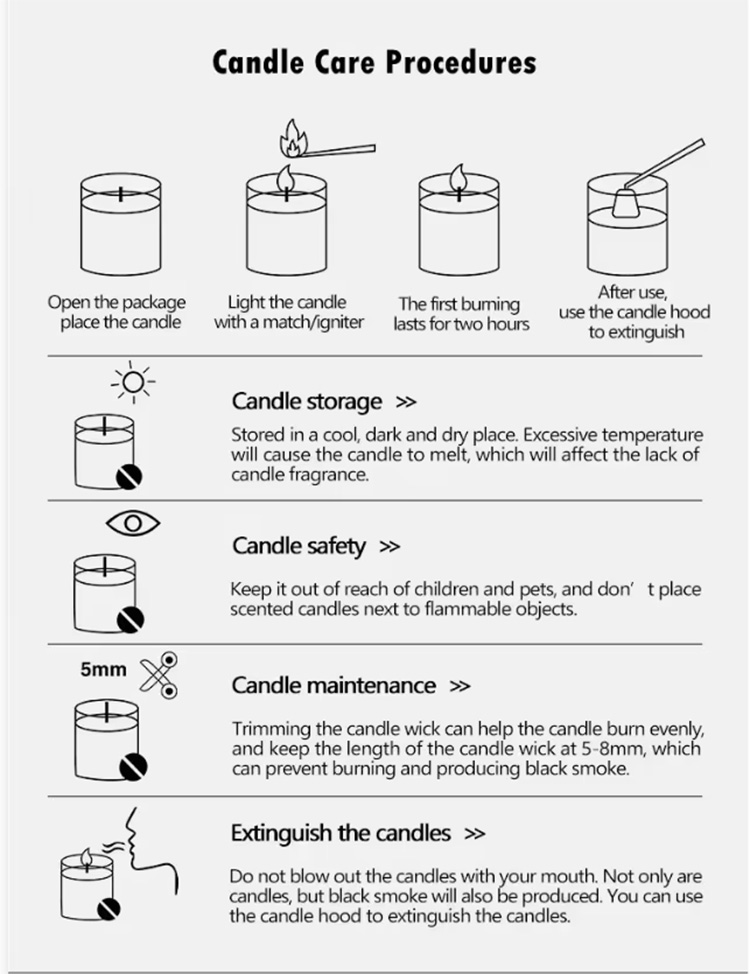 Candle Care Procedures

Open the package place the candle

Light the candle with a match/igniter

The first burning lasts for two hours

After use, use the candle hood to extinguish

Candle storage >>

Stored in a cool, dark and dry place. Excessive temperature will cause the candle to melt, which will affect the lack of candle fragrance.

Candle safety >>

Keep it out of reach of children and pets, and don' t place scented candles next to flammable objects.

5mm

Candle maintenance >>

Trimming the candle wick can help the candle burn evenly, and keep the length of the candle wick at 5-8mm, which can prevent burning and producing black smoke.

Extinguish the candles >>

Do not blow out the candles with your mouth. Not only are candles, but black smoke will also be produced. You can use the candle hood to extinguish the candles.