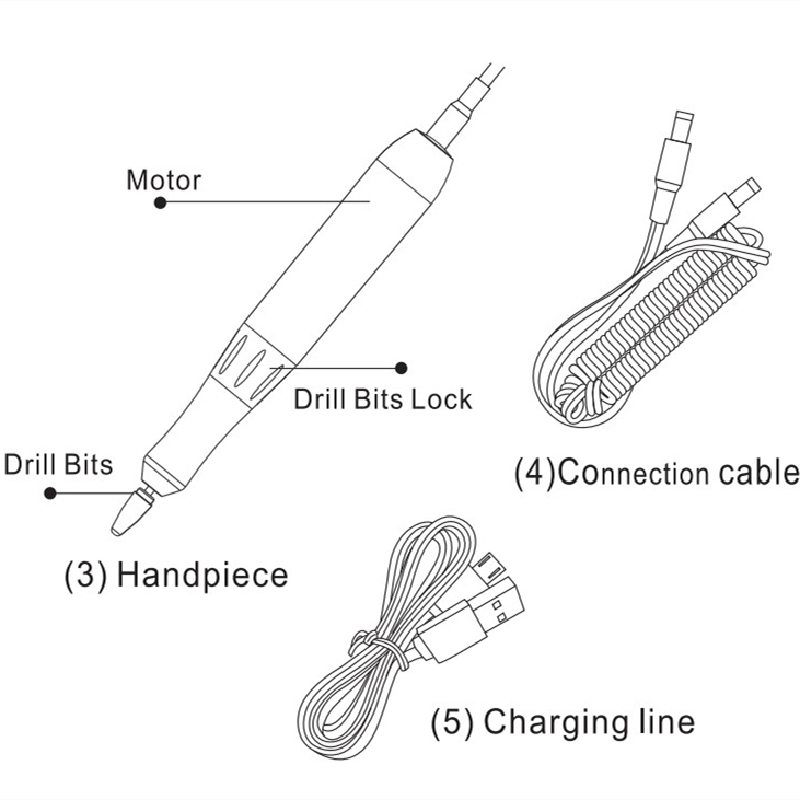 Motor

Drill Bits Lock

Drill Bits

(3) Handpiece

(4)Connection cable

(5) Charging line