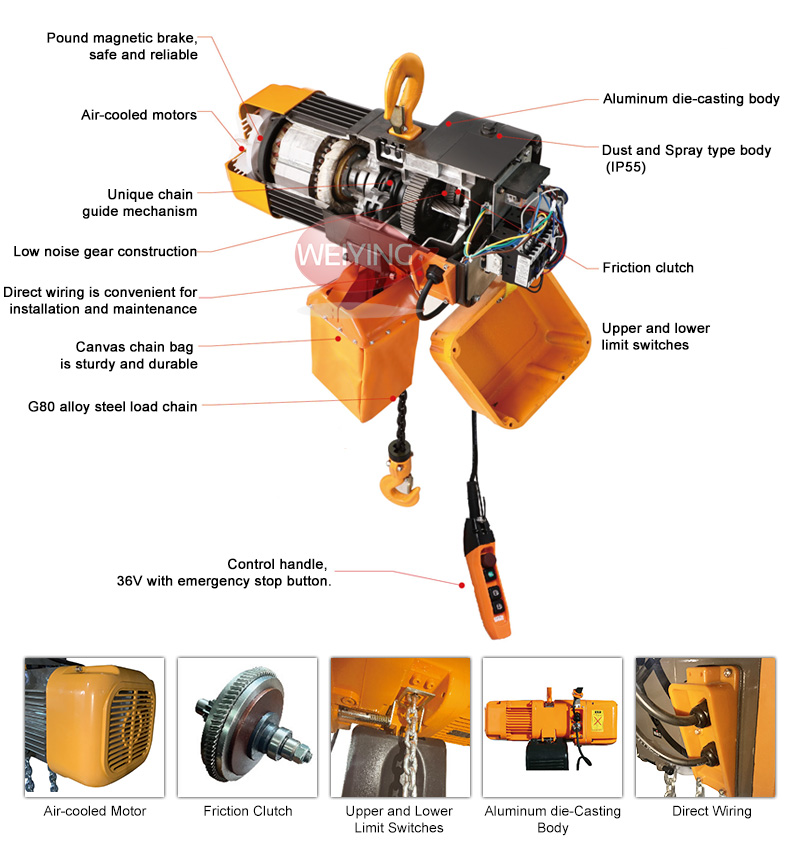 Pound magnetic brake, safe and reliable

Air-cooled motors

Unique chain guide mechanism

Low noise gear construction

Direct wiring is convenient for installation and maintenance

Canvas chain bag is sturdy and durable

G80 alloy steel load chain

Aluminum die-casting body

Dust and Spray type body (IP55)

Friction clutch

Upper and lower limit switches

WEIYING

Control handle, 36V with emergency stop button.

Air-cooled Motor

Friction Clutch

Upper and Lower Limit Switches

Aluminum die-Casting Body

Direct Wiring