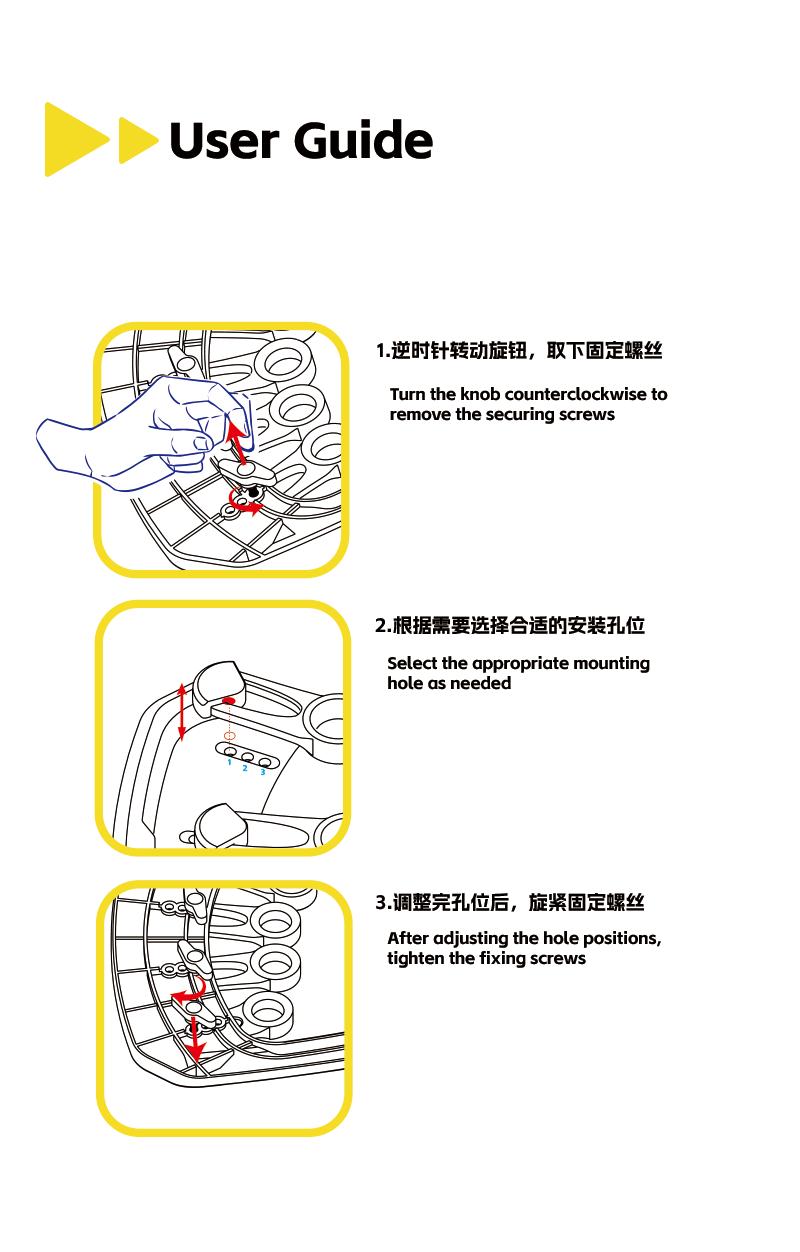 User Guide

1.逆时针转动旋钮，取下固定螺丝

Turn the knob counterclockwise to remove the securing screws

2.根据需要选择合适的安装孔位

Select the appropriate mounting hole as needed

1 2 3

3.调整完孔位后，旋紧固定螺丝

After adjusting the hole positions, tighten the fixing screws