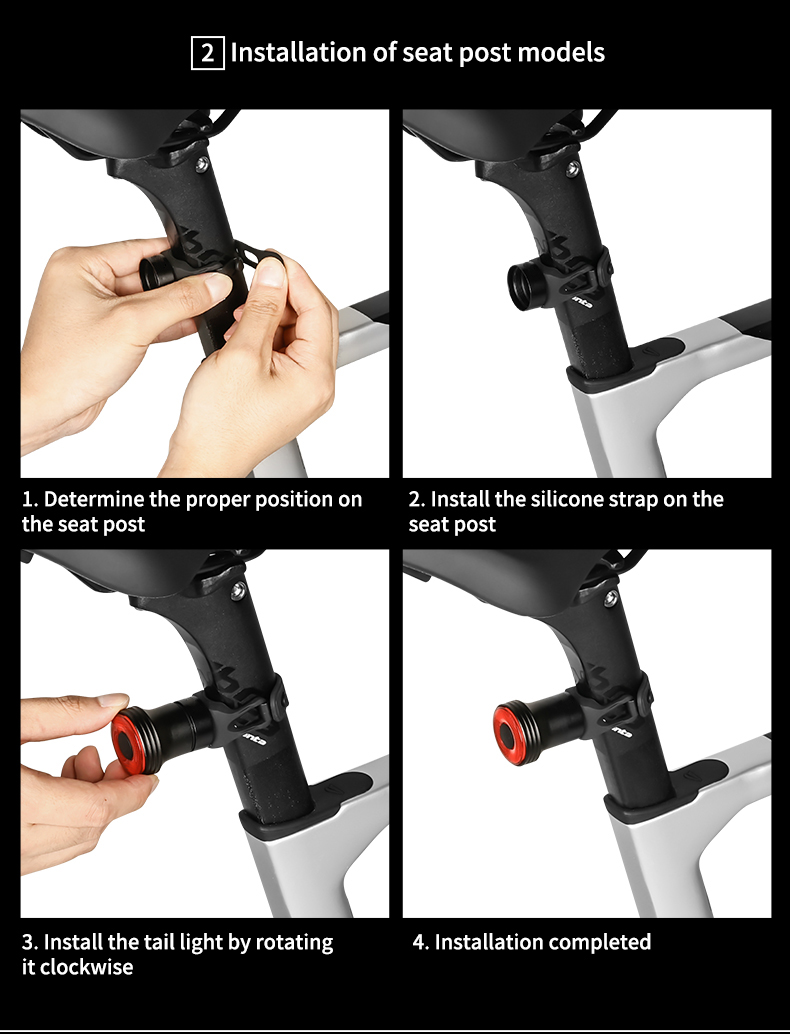 2 Installation of seat post models

1. Determine the proper position on the seat post

2. Install the silicone strap on the seat post

3. Install the tail light by rotating it clockwise

4. Installation completed