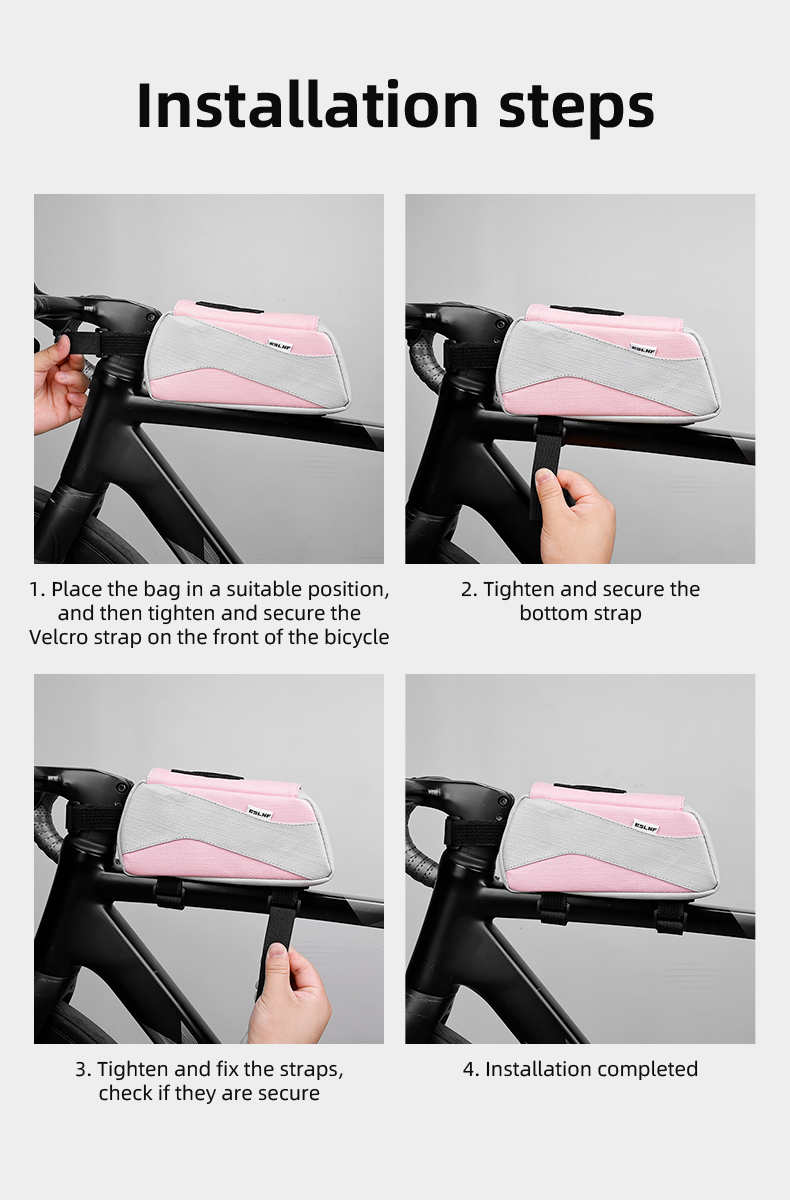 Installation steps

ESLNF

1. Place the bag in a suitable position, and then tighten and secure the Velcro strap on the front of the bicycle

ESLNF

2. Tighten and secure the bottom strap

ESLNF

3. Tighten and fix the straps, check if they are secure

ESLNF

4. Installation completed