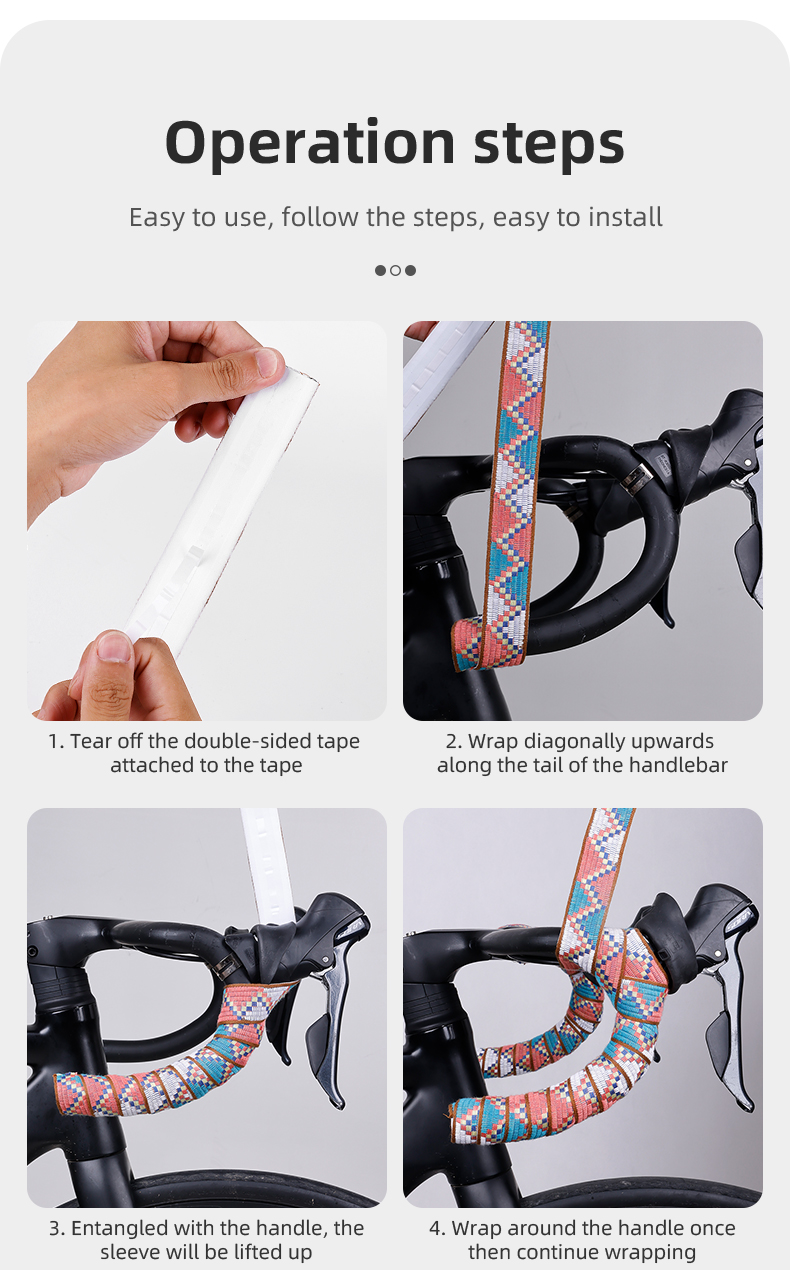 Operation steps

Easy to use, follow the steps, easy to install

1. Tear off the double-sided tape attached to the tape

2. Wrap diagonally upwards along the tail of the handlebar

3. Entangled with the handle, the sleeve will be lifted up

4. Wrap around the handle once then continue wrapping