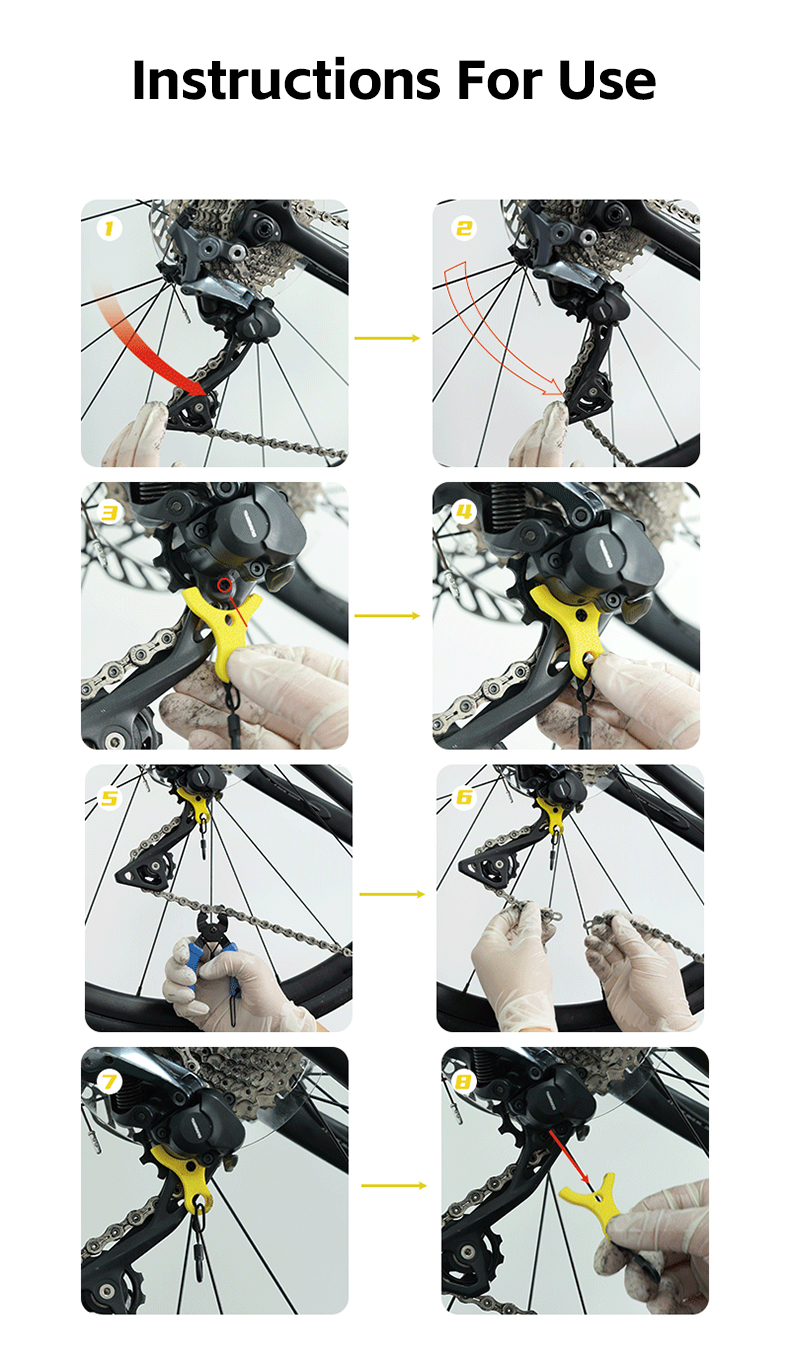 Instructions For Use

1

2

3

4

5

6

7

8