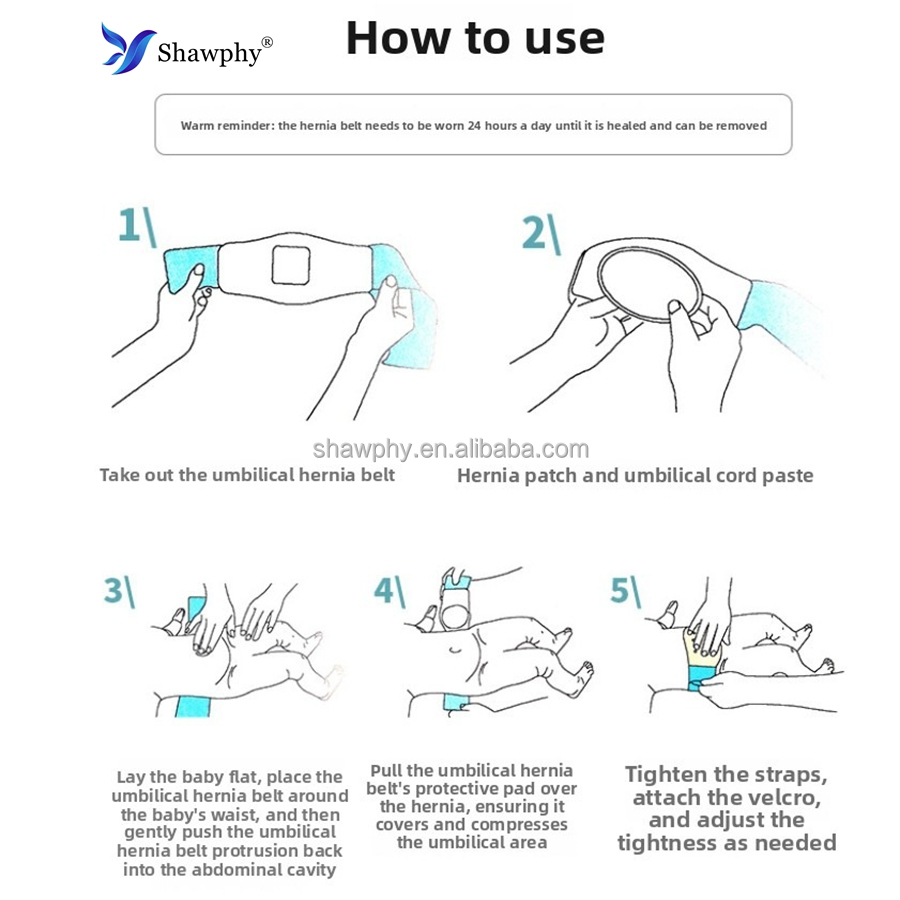 Shawphy®

How to use

Warm reminder: the hernia belt needs to be worn 24 hours a day until it is healed and can be removed

1\

2\

shawphy.en.alibaba.com

Take out the umbilical hernia belt

Hernia patch and umbilical cord paste

3\

4\

5\

Lay the baby flat, place the umbilical hernia belt around the baby's waist, and then gently push the umbilical hernia belt protrusion back into the abdominal cavity

Pull the umbilical hernia belt's protective pad over the hernia, ensuring it covers and compresses the umbilical area

Tighten the straps, attach the velcro, and adjust the tightness as needed