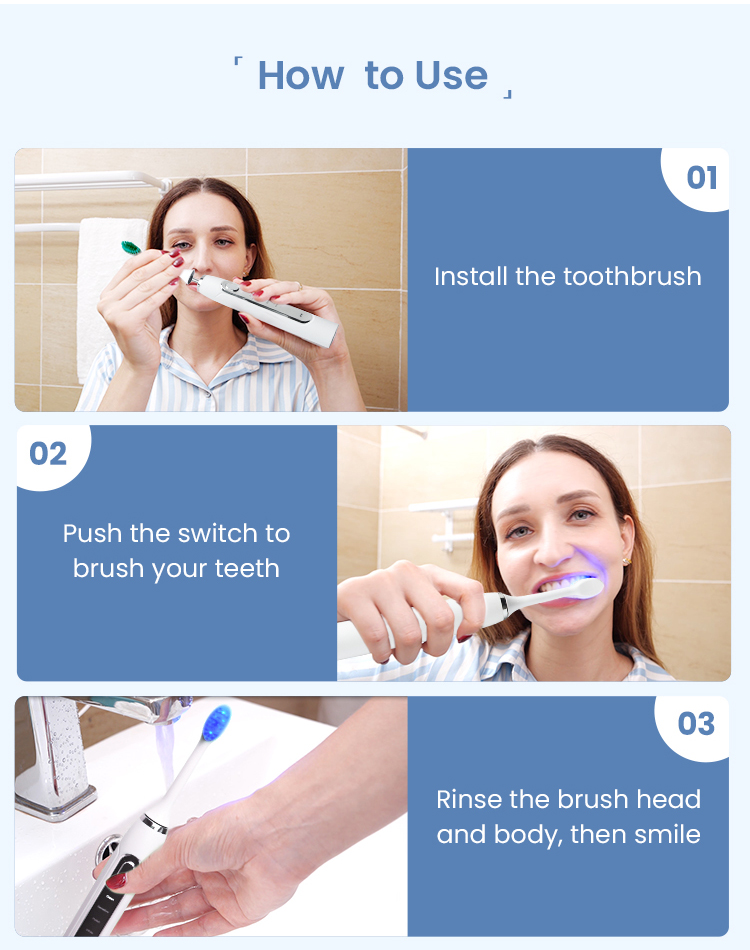 「 How to Use 」

01

Install the toothbrush

02

Push the switch to brush your teeth

03

Rinse the brush head and body, then smile