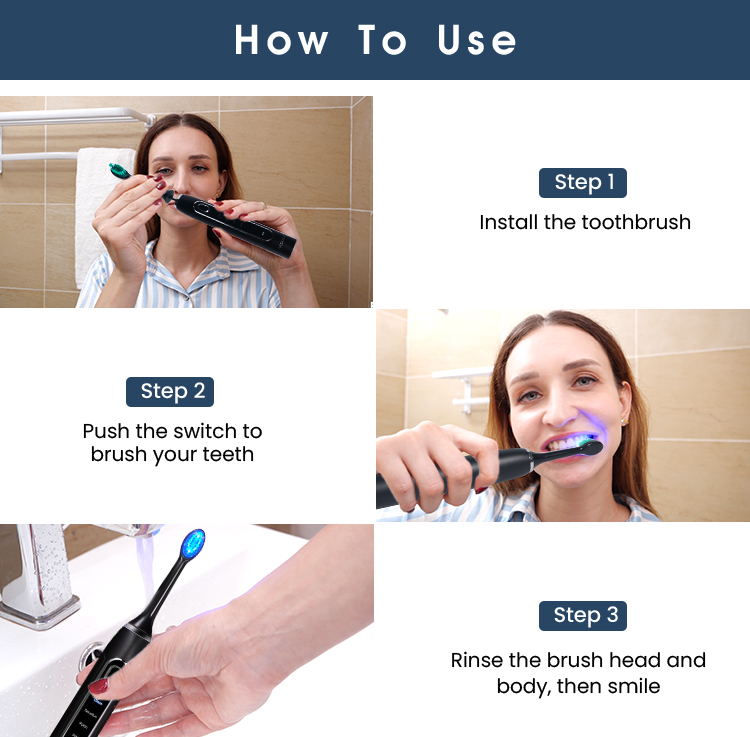 How To Use

Step 1

Install the toothbrush

Step 2

Push the switch to brush your teeth

Step 3

Rinse the brush head and body, then smile