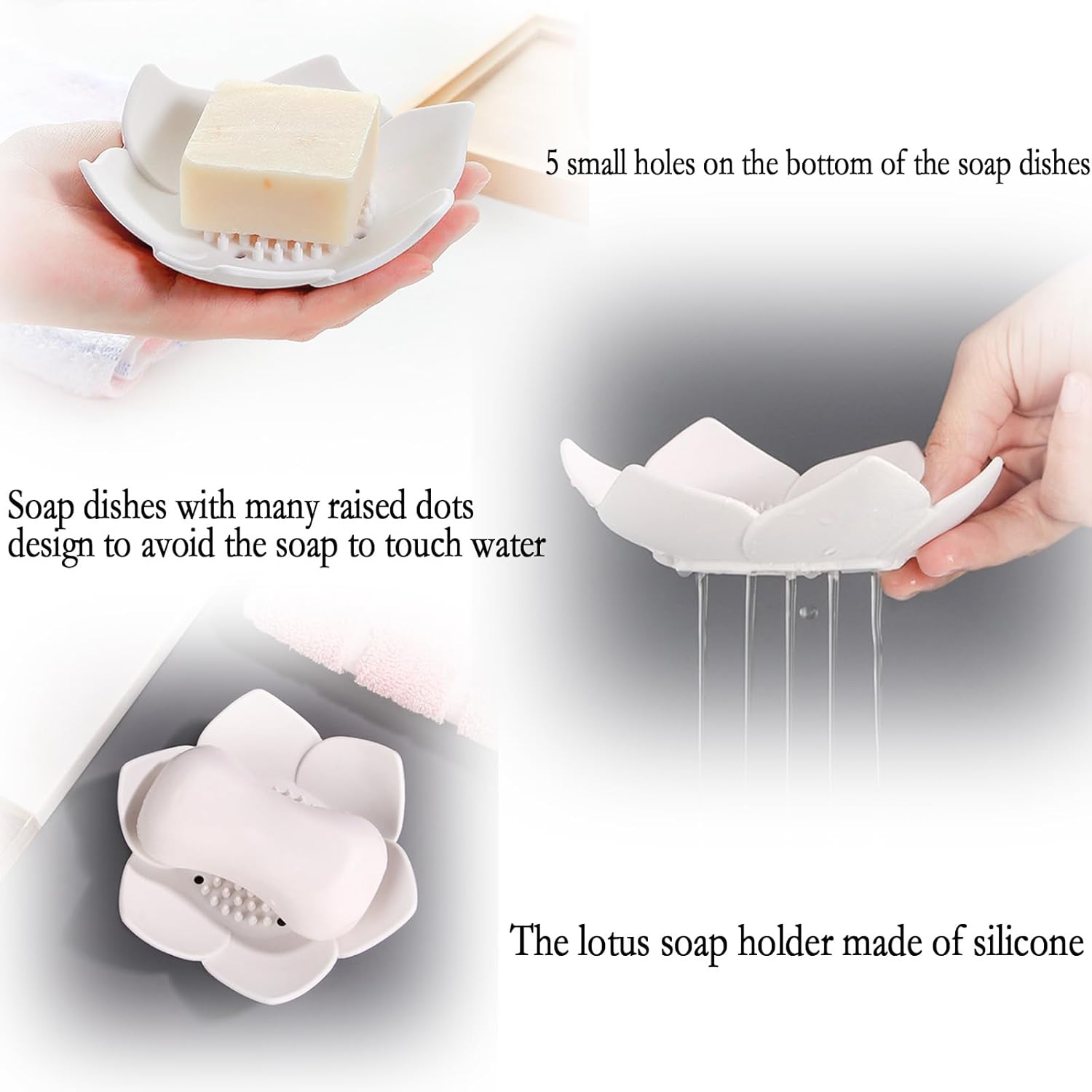 5 small holes on the bottom of the soap dishes

Soap dishes with many raised dots design to avoid the soap to touch water

The lotus soap holder made of silicone