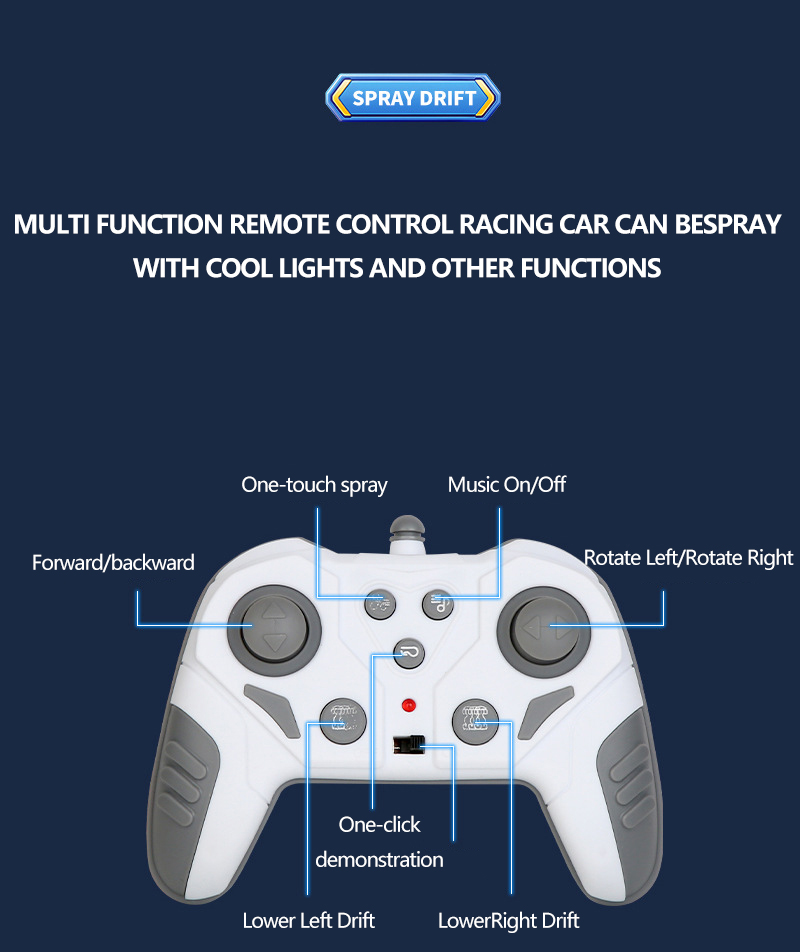 SPRAY DRIFT

MULTI FUNCTION REMOTE CONTROL RACING CAR CAN BESPRAY WITH COOL LIGHTS AND OTHER FUNCTIONS

One-touch spray

Music On/Off

Forward/backward

Rotate Left/Rotate Right

One-click demonstration

Lower Left Drift

LowerRight Drift