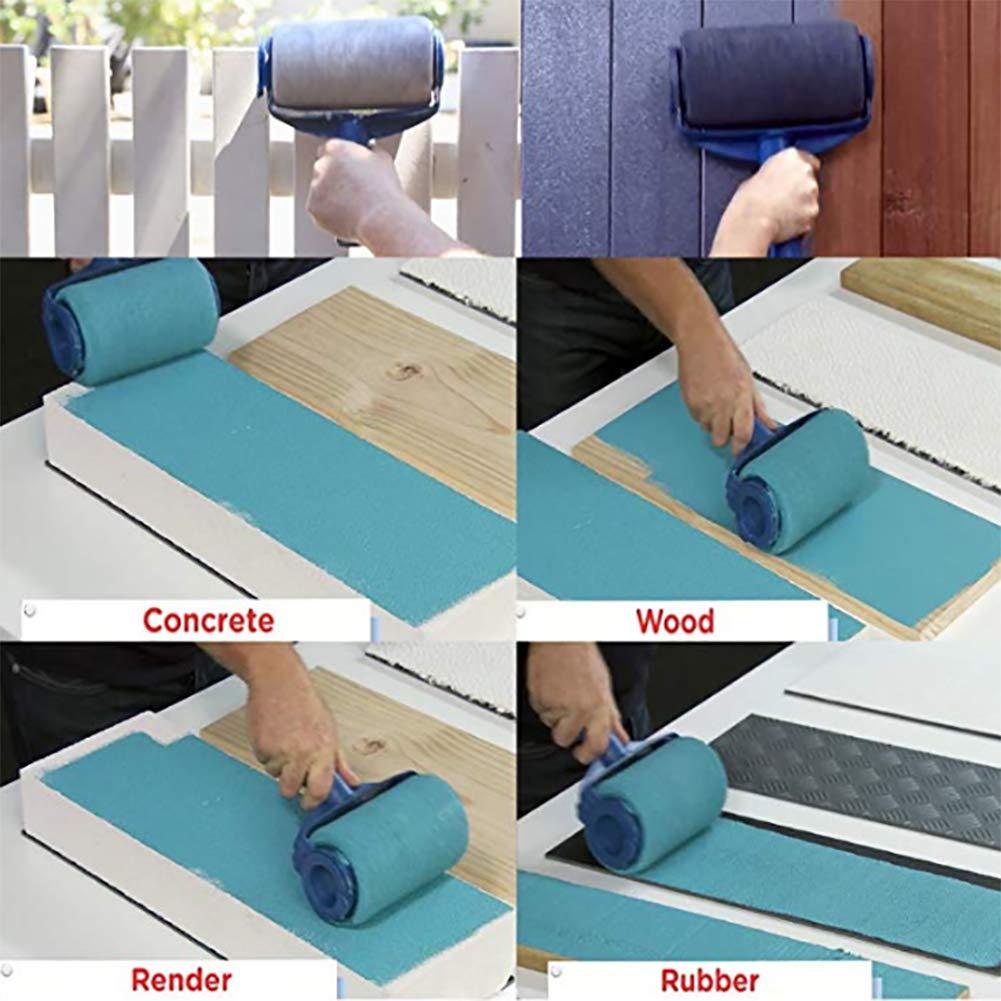 Concrete

Wood

Render

Rubber